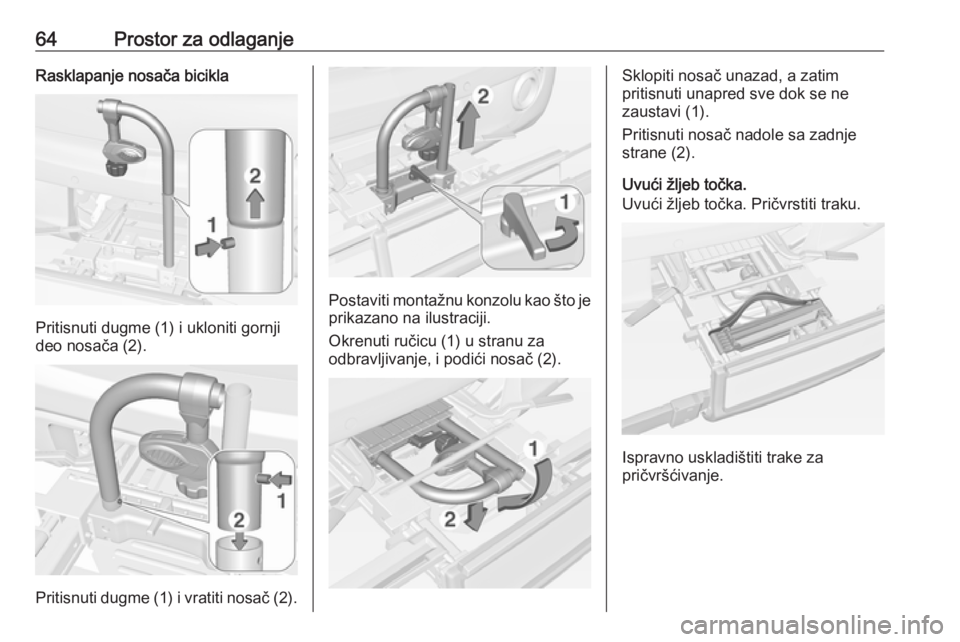 64 Prostor za odlaganje

Rasklapanje nosača bicikla

2

1

Pritisnuti dugme (1) i ukloniti gornji deo nosača (2).

1

2

Pritisnuti dugme (1) i vratiti nosač (2).

2

1

Postaviti montažnu konzolu kao što je prikazano na ilustraciji.

Okrenuti ručicu (1) u stranu za odbravljivanje, i podići nosač (2).

1

2

Sklopiti nosač unazad, a zatim pritisnuti unapred sve dok se ne zaustavi (1).

Pritisnuti nosač nadole sa zadnje strane (2).

Uvući žljeb točka.
Uvući žljeb točka. Pričvrstiti traku.

Ispravno uskladištiti trake za pričvršćivanje.

carmanualsonline.info