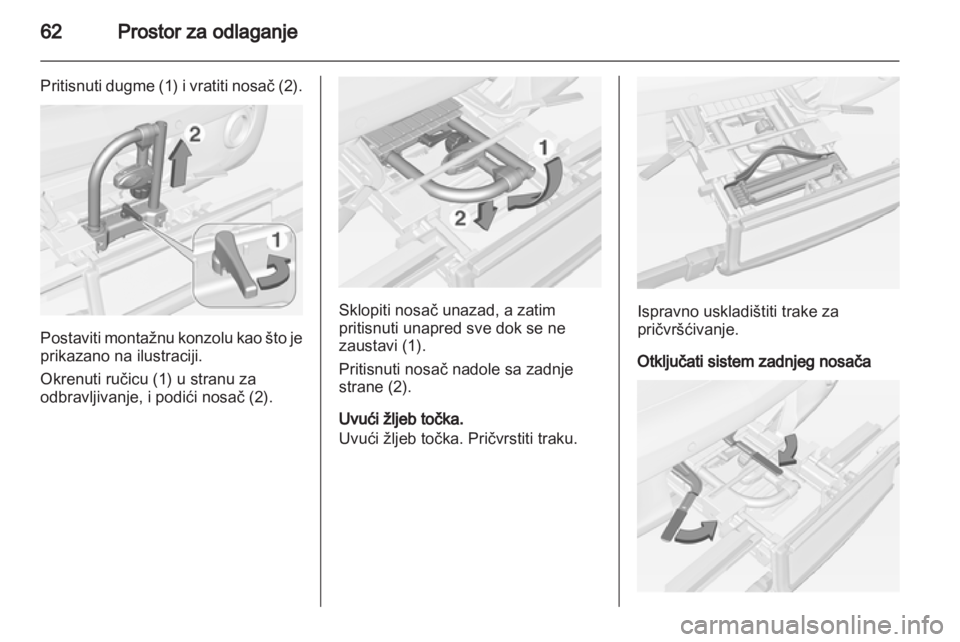 62 Prostor za odlaganje

Pritisnuti dugme (1) i vratiti nosač (2).

2

1

Postaviti montažnu konzolu kao što je prikazano na ilustraciji.

Okrenuti ručicu (1) u stranu za odbravljivanje, i podići nosač (2).

1

2

Sklopiti nosač unazad, a zatim pritisnuti unapred sve dok se ne zaustavi (1).

Pritisnuti nosač nadole sa zadnje strane (2).

Uvući žljeb točka.
Uvući žljeb točka. Pričvrstiti traku.

Ispravno uskladištiti trake za pričvršćivanje.

Otključati sistem zadnjeg nosača

carmanualsonline.info