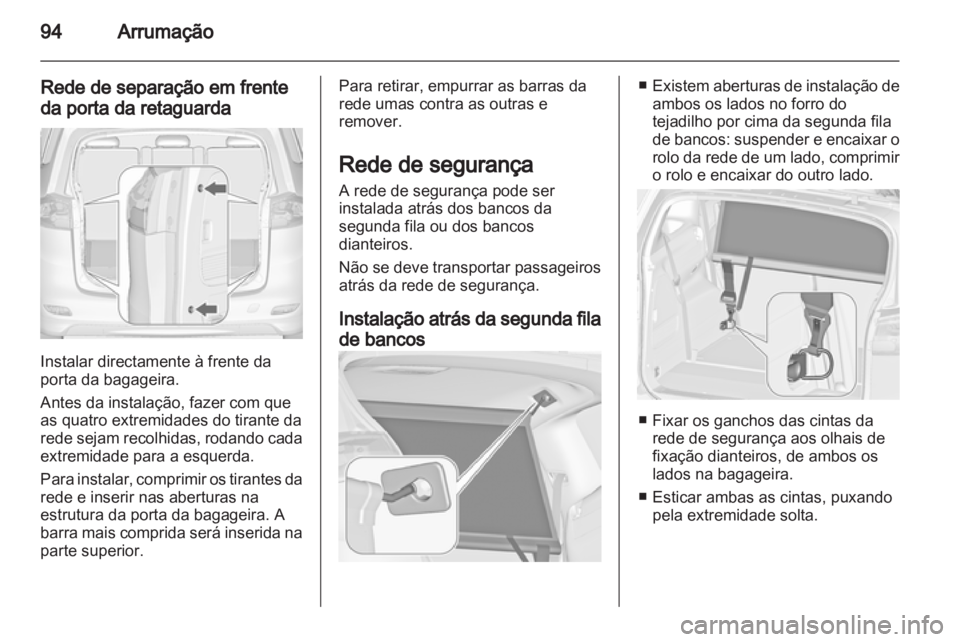 94 Arrumação

Rede de separação em frente da porta da retaguarda

Instalar directamente à frente da porta da bagageira.

Antes da instalação, fazer com que as quatro extremidades do tirante da rede sejam recolhidas, rodando cada extremidade para a esquerda.

Para instalar, comprimir os tirantes da rede e inserir nas aberturas na estrutura da porta da bagageira. A barra mais comprida será inserida na parte superior.

Para retirar, empurrar as barras da rede umas contra as outras e remover.

Rede de segurança

A rede de segurança pode ser instalada atrás dos bancos da segunda fila ou dos bancos dianteiros.

Não se deve transportar passageiros atrás da rede de segurança.

Instalação atrás da segunda fila de bancos

■ Existem aberturas de instalação de ambos os lados no forro do tejadilho por cima da segunda fila de bancos: suspender e encaixar o rolo da rede de um lado, comprimir o rolo e encaixar do outro lado.

■ Fixar os ganchos das cintas da rede de segurança aos olhais de fixação dianteiros, de ambos os lados na bagageira.

■ Esticar ambas as cintas, puxando pela extremidade solta.

carmanualsonline.info