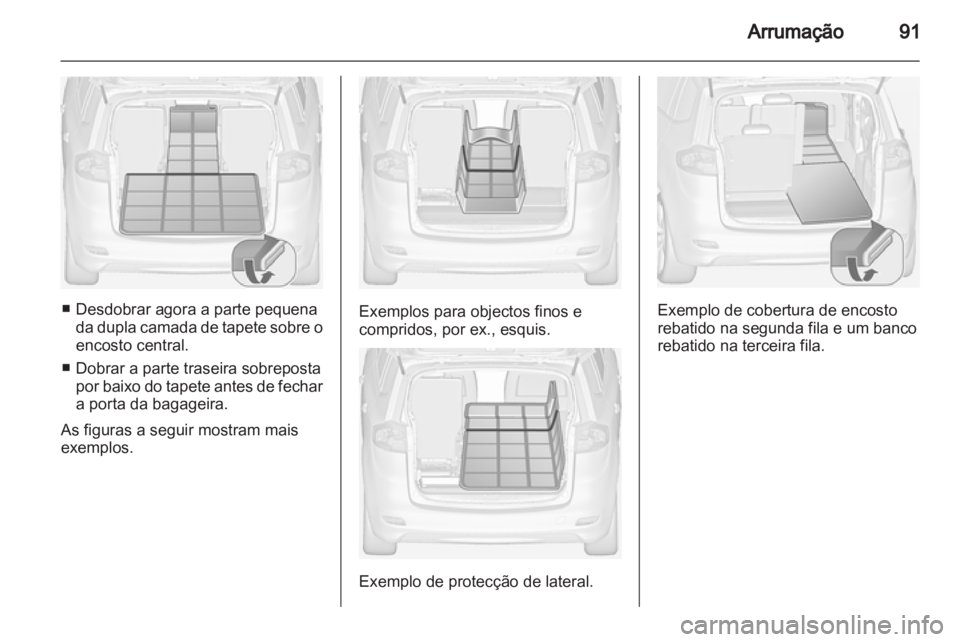 Arrumação 91

■ Desdobrar agora a parte pequena da dupla camada de tapete sobre o encosto central.

■ Dobrar a parte traseira sobreposta por baixo do tapete antes de fechar a porta da bagageira.

As figuras a seguir mostram mais exemplos.

Exemplos para objectos finos e compridos, por ex., esquis.

Exemplo de protecção de lateral.

Exemplo de cobertura de encosto rebatido na segunda fila e um banco rebatido na terceira fila.

carmanualsonline.info