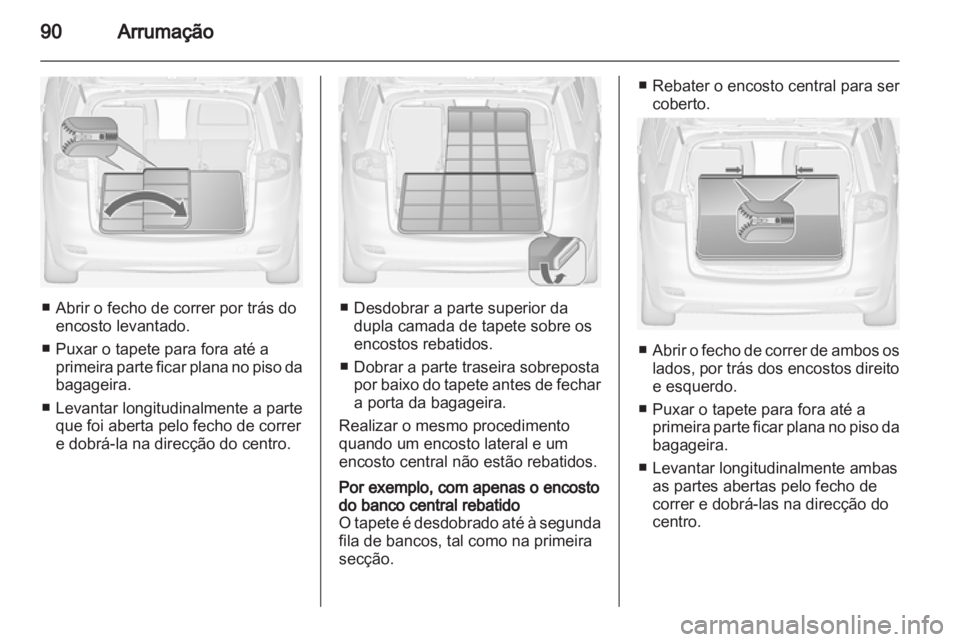 90 Arrumação

■ Abrir o fecho de correr por trás do encosto levantado.

■ Puxar o tapete para fora até a primeira parte ficar plana no piso da bagageira.

■ Levantar longitudinalmente a parte que foi aberta pelo fecho de correr e dobrá-la na direcção do centro.

■ Desdobrar a parte superior da dupla camada de tapete sobre os encostos rebatidos.

■ Dobrar a parte traseira sobreposta por baixo do tapete antes de fechar a porta da bagageira.

Realizar o mesmo procedimento quando um encosto lateral e um encosto central não estão rebatidos.

Por exemplo, com apenas o encosto do banco central rebatido
O tapete é desdobrado até à segunda fila de bancos, tal como na primeira secção.

■ Rebater o encosto central para ser coberto.

■ Abrir o fecho de correr de ambos os lados, por trás dos encostos direito e esquerdo.

■ Puxar o tapete para fora até a primeira parte ficar plana no piso da bagageira.

■ Levantar longitudinalmente ambas as partes abertas pelo fecho de correr e dobrá-las na direcção do centro.

carmanualsonline.info