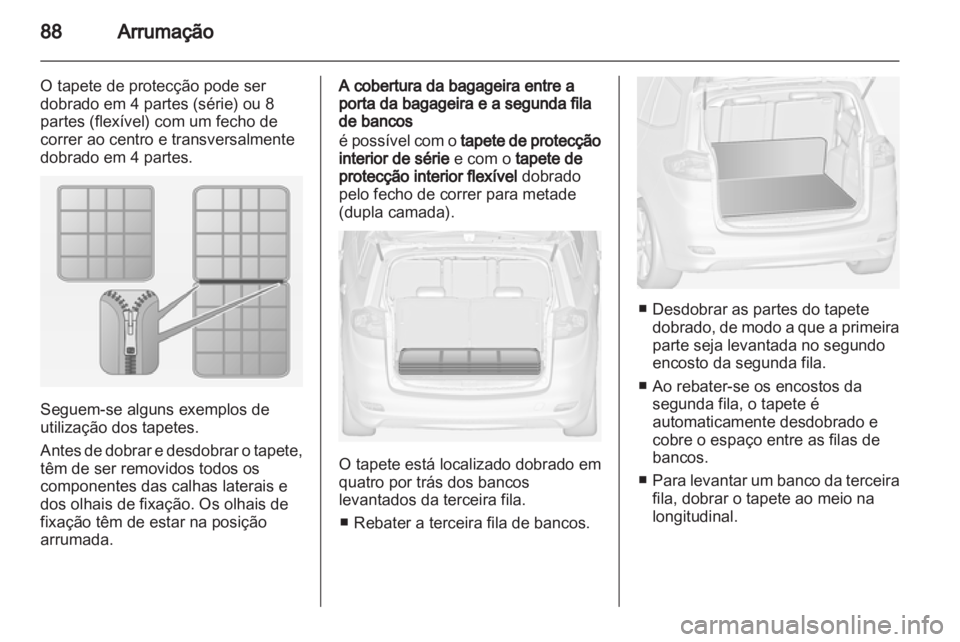 88 Arrumação

O tapete de protecção pode ser dobrado em 4 partes (série) ou 8 partes (flexível) com um fecho de correr ao centro e transversalmente dobrado em 4 partes.

Seguem-se alguns exemplos de utilização dos tapetes.

Antes de dobrar e desdobrar o tapete, têm de ser removidos todos os componentes das calhas laterais e dos olhais de fixação. Os olhais de fixação têm de estar na posição arrumada.

A cobertura da bagageira entre a porta da bagageira e a segunda fila de bancos
é possível com o tapete de protecção interior de série e com o tapete de protecção interior flexível dobrado pelo fecho de correr para metade (dupla camada).

O tapete está localizado dobrado em quatro por trás dos bancos levantados da terceira fila.

■ Rebater a terceira fila de bancos.

■ Desdobrar as partes do tapete dobrado, de modo a que a primeira parte seja levantada no segundo encosto da segunda fila.

■ Ao rebater-se os encostos da segunda fila, o tapete é automaticamente desdobrado e cobre o espaço entre as filas de bancos.

■ Para levantar um banco da terceira fila, dobrar o tapete ao meio na longitudinal.

carmanualsonline.info