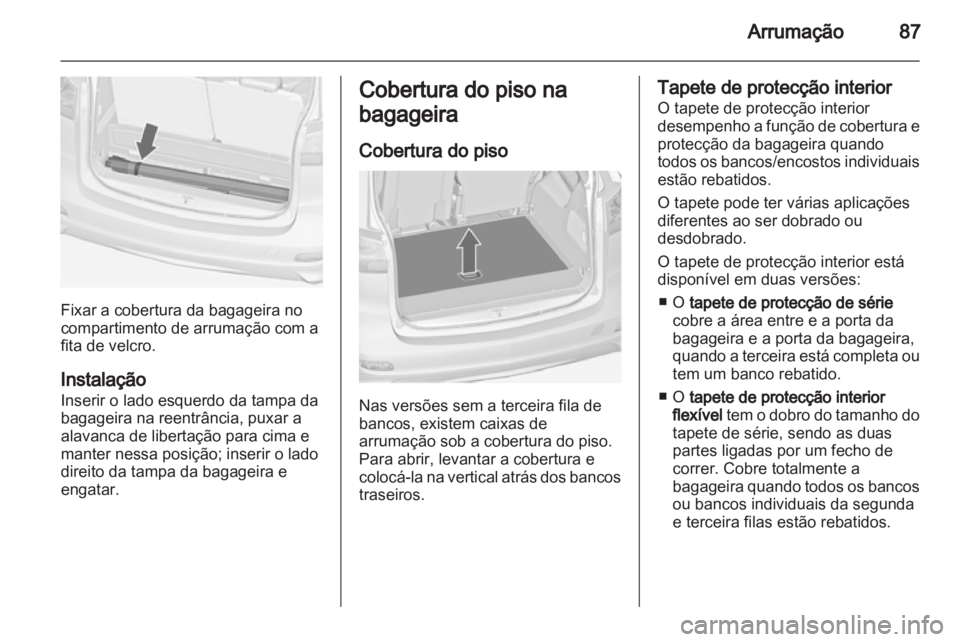 Arrumação 87

Fixar a cobertura da bagageira no compartimento de arrumação com a fita de velcro.

Instalação
Inserir o lado esquerdo da tampa da bagageira na reentrância, puxar a alavanca de libertação para cima e manter nessa posição; inserir o lado direito da tampa da bagageira e engatar.

Cobertura do piso na bagageira

Cobertura do piso

Nas versões sem a terceira fila de bancos, existem caixas de arrumação sob a cobertura do piso. Para abrir, levantar a cobertura e colocá-la na vertical atrás dos bancos traseiros.

Tapete de protecção interior
O tapete de protecção interior desempenho a função de cobertura e protecção da bagageira quando todos os bancos/encostos individuais estão rebatidos.

O tapete pode ter várias aplicações diferentes ao ser dobrado ou desdobrado.

O tapete de protecção interior está disponível em duas versões:

■ O tapete de protecção de série cobre a área entre e a porta da bagageira e a porta da bagageira, quando a terceira está completa ou tem um banco rebatido.

■ O tapete de protecção interior flexível tem o dobro do tamanho do tapete de série, sendo as duas partes ligadas por um fecho de correr. Cobre totalmente a bagageira quando todos os bancos ou bancos individuais da segunda e terceira filas estão rebatidos.

carmanualsonline.info