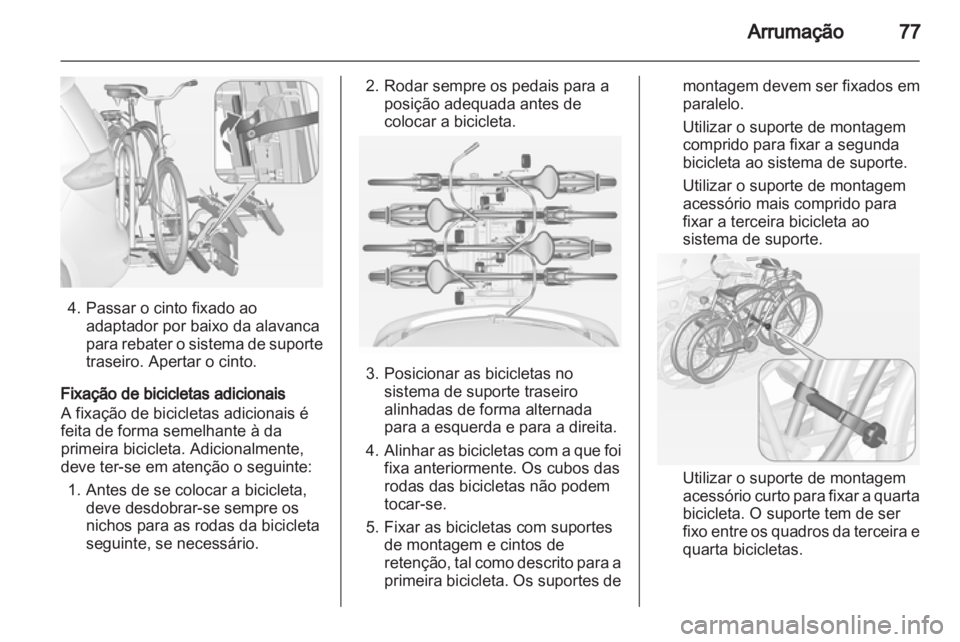 Arrumação 77

4. Passar o cinto fixado ao adaptador por baixo da alavanca para rebater o sistema de suporte traseiro. Apertar o cinto.

Fixação de bicicletas adicionais
A fixação de bicicletas adicionais é feita de forma semelhante à da primeira bicicleta. Adicionalmente, deve ter-se em atenção o seguinte:

1. Antes de se colocar a bicicleta, deve desdobrar-se sempre os nichos para as rodas da bicicleta seguinte, se necessário.

2. Rodar sempre os pedais para a posição adequada antes de colocar a bicicleta.

3. Posicionar as bicicletas no sistema de suporte traseiro alinhadas de forma alternada para a esquerda e para a direita.

4. Alinhar as bicicletas com a que foi fixa anteriormente. Os cubos das rodas das bicicletas não podem tocar-se.

5. Fixar as bicicletas com suportes de montagem e cintos de retenção, tal como descrito para a primeira bicicleta. Os suportes de montagem devem ser fixados em paralelo.

Utilizar o suporte de montagem comprido para fixar a segunda bicicleta ao sistema de suporte.

Utilizar o suporte de montagem acessório mais comprido para fixar a terceira bicicleta ao sistema de suporte.

Utilizar o suporte de montagem acessório curto para fixar a quarta bicicleta. O suporte tem de ser fixo entre os quadros da terceira e quarta bicicletas.

carmanualsonline.info