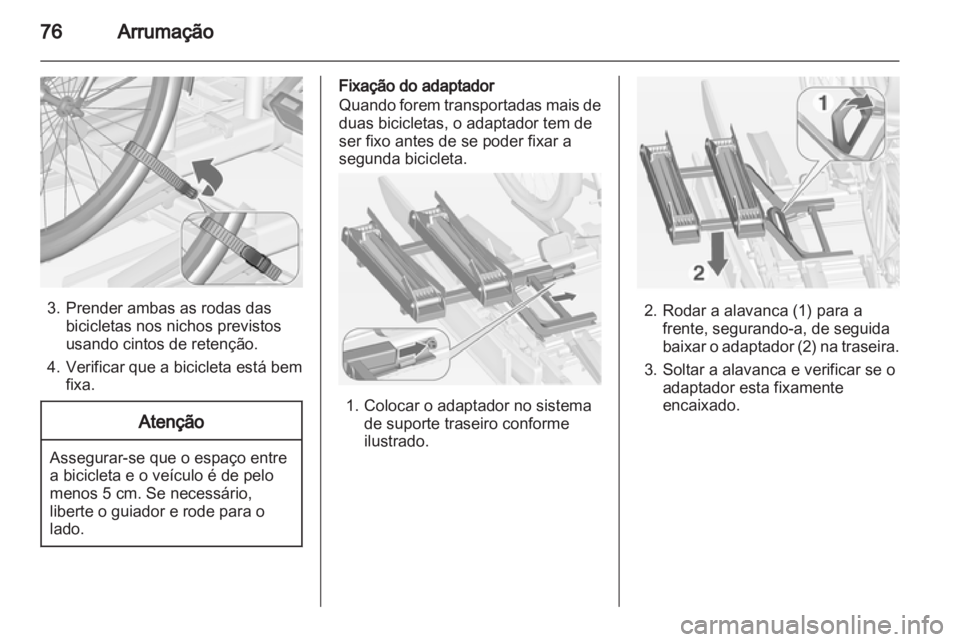 76 Arrumação

3. Prender ambas as rodas das bicicletas nos nichos previstos usando cintos de retenção.
4. Verificar que a bicicleta está bem fixa.

Atenção

Assegurar-se que o espaço entre a bicicleta e o veículo é de pelo menos 5 cm. Se necessário, liberte o guiador e rode para o lado.

Fixação do adaptador
Quando forem transportadas mais de duas bicicletas, o adaptador tem de ser fixo antes de se poder fixar a segunda bicicleta.

1. Colocar o adaptador no sistema de suporte traseiro conforme ilustrado.

1

2

2. Rodar a alavanca (1) para a frente, segurando-a, de seguida baixar o adaptador (2) na traseira.
3. Soltar a alavanca e verificar se o adaptador esta fixamente encaixado.

carmanualsonline.info