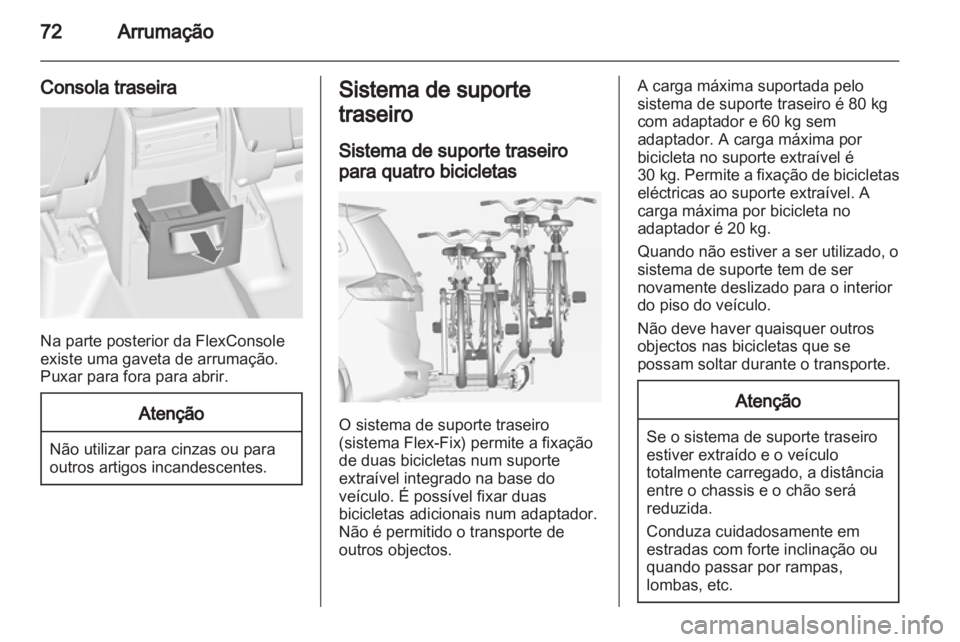 72 Arrumação

Consola traseira

Na parte posterior da FlexConsole existe uma gaveta de arrumação. Puxar para fora para abrir.

Atenção

Não utilizar para cinzas ou para outros artigos incandescentes.

Sistema de suporte traseiro

Sistema de suporte traseiro para quatro bicicletas

O sistema de suporte traseiro (sistema Flex-Fix) permite a fixação de duas bicicletas num suporte extraível integrado na base do veículo. É possível fixar duas bicicletas adicionais num adaptador. Não é permitido o transporte de outros objectos.

A carga máxima suportada pelo sistema de suporte traseiro é 80 kg com adaptador e 60 kg sem adaptador. A carga máxima por bicicleta no suporte extraível é 30 kg. Permite a fixação de bicicletas eléctricas ao suporte extraível. A carga máxima por bicicleta no adaptador é 20 kg.

Quando não estiver a ser utilizado, o sistema de suporte tem de ser novamente deslizado para o interior do piso do veículo.

Não deve haver quaisquer outros objectos nas bicicletas que se possam soltar durante o transporte.

Atenção

Se o sistema de suporte traseiro estiver extraído e o veículo totalmente carregado, a distância entre o chassis e o chão será reduzida.

Conduza cuidadosamente em estradas com forte inclinação ou quando passar por rampas, lombas, etc.

carmanualsonline.info