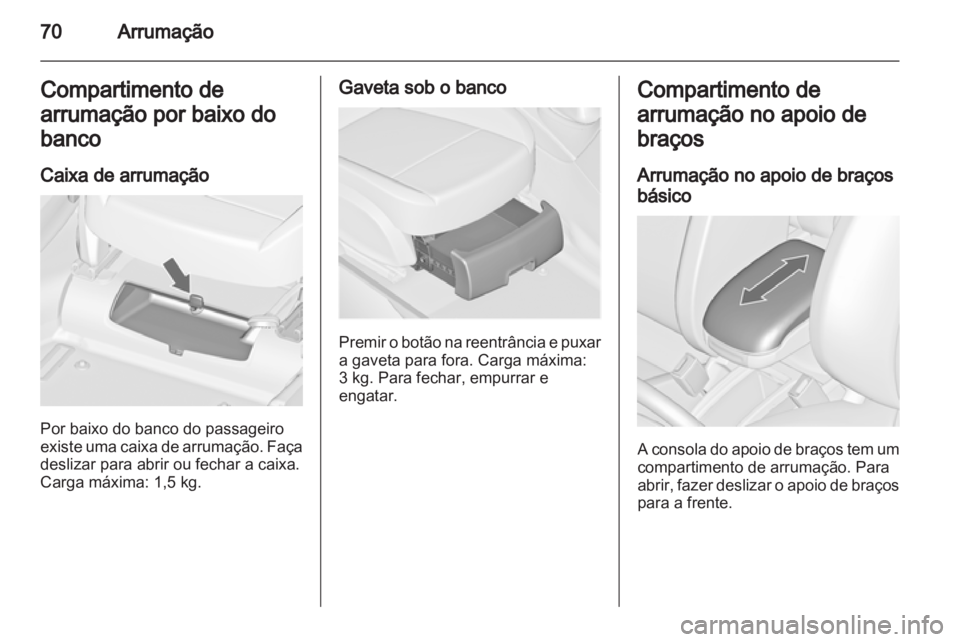 70 Arrumação

Compartimento de arrumação por baixo do banco

Caixa de arrumação

Por baixo do banco do passageiro existe uma caixa de arrumação. Faça deslizar para abrir ou fechar a caixa. Carga máxima: 1,5 kg.

Gaveta sob o banco

Premir o botão na reentrância e puxar a gaveta para fora. Carga máxima: 3 kg. Para fechar, empurrar e engatar.

Compartimento de arrumação no apoio de braços

Arrumação no apoio de braços básico

A consola do apoio de braços tem um compartimento de arrumação. Para abrir, fazer deslizar o apoio de braços para a frente.

carmanualsonline.info