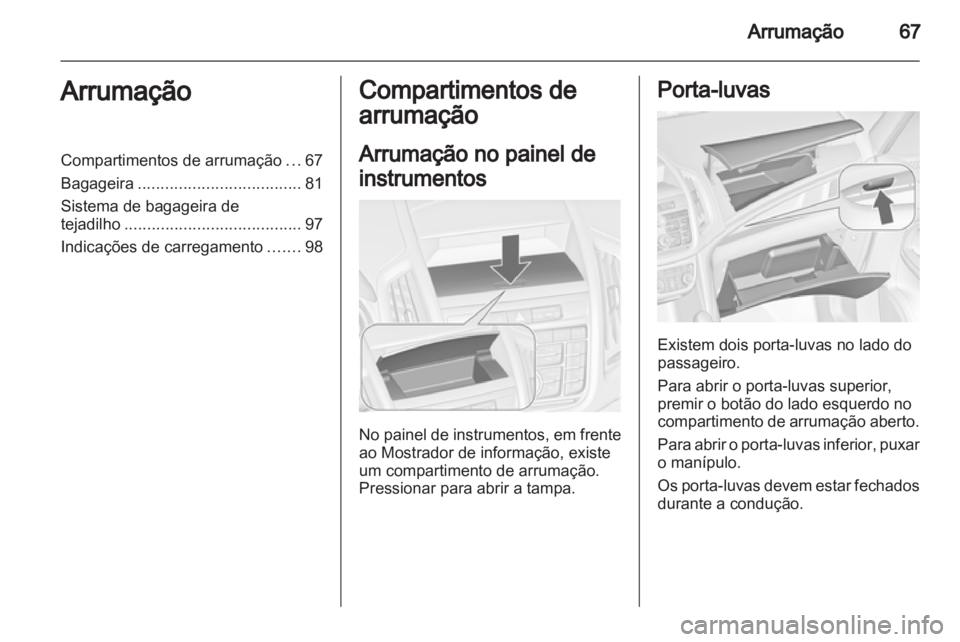 Arrumação 67

Arrumação

Compartimentos de arrumação ... 67
Bagageira .................................... 81
Sistema de bagageira de tejadilho ....................................... 97
Indicações de carregamento ....... 98

Compartimentos de arrumação

Arrumação no painel de instrumentos

No painel de instrumentos, em frente ao Mostrador de informação, existe um compartimento de arrumação. Pressionar para abrir a tampa.

Porta-luvas

Existem dois porta-luvas no lado do passageiro.

Para abrir o porta-luvas superior, premir o botão do lado esquerdo no compartimento de arrumação aberto.

Para abrir o porta-luvas inferior, puxar o manípulo.

Os porta-luvas devem estar fechados durante a condução.

carmanualsonline.info