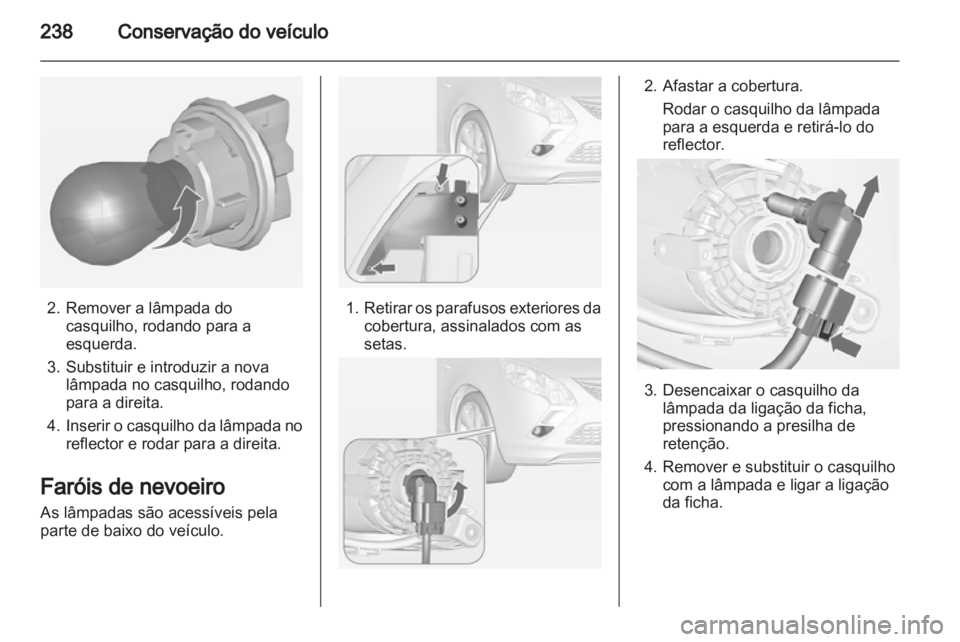 238 Conservação do veículo

2. Remover a lâmpada do casquilho, rodando para a esquerda.

3. Substituir e introduzir a nova lâmpada no casquilho, rodando para a direita.

4. Inserir o casquilho da lâmpada no reflector e rodar para a direita.

Faróis de nevoeiro

As lâmpadas são acessíveis pela parte de baixo do veículo.

1. Retirar os parafusos exteriores da cobertura, assinalados com as setas.

2. Afastar a cobertura.

Rodar o casquilho da lâmpada para a esquerda e retirá-lo do reflector.

3. Desencaixar o casquilho da lâmpada da ligação da ficha, pressionando a presilha de retenção.

4. Remover e substituir o casquilho com a lâmpada e ligar a ligação da ficha.

carmanualsonline.info