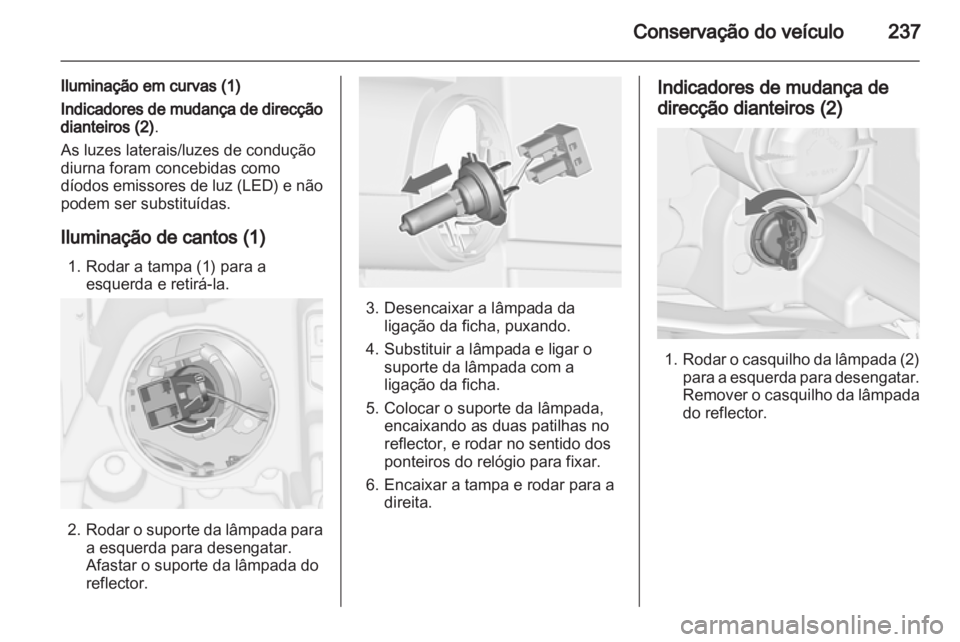 Conservação do veículo 237

Iluminação em curvas (1)
Indicadores de mudança de direcção dianteiros (2).
As luzes laterais/luzes de condução diurna foram concebidas como díodos emissores de luz (LED) e não podem ser substituídas.

Iluminação de cantos (1)

1. Rodar a tampa (1) para a esquerda e retirá-la.

2. Rodar o suporte da lâmpada para a esquerda para desengatar. Afastar o suporte da lâmpada do reflector.

3. Desencaixar a lâmpada da ligação da ficha, puxando.
4. Substituir a lâmpada e ligar o suporte da lâmpada com a ligação da ficha.
5. Colocar o suporte da lâmpada, encaixando as duas patilhas no reflector, e rodar no sentido dos ponteiros do relógio para fixar.
6. Encaixar a tampa e rodar para a direita.

Indicadores de mudança de direcção dianteiros (2)

1. Rodar o casquilho da lâmpada (2) para a esquerda para desengatar. Remover o casquilho da lâmpada do reflector.

carmanualsonline.info