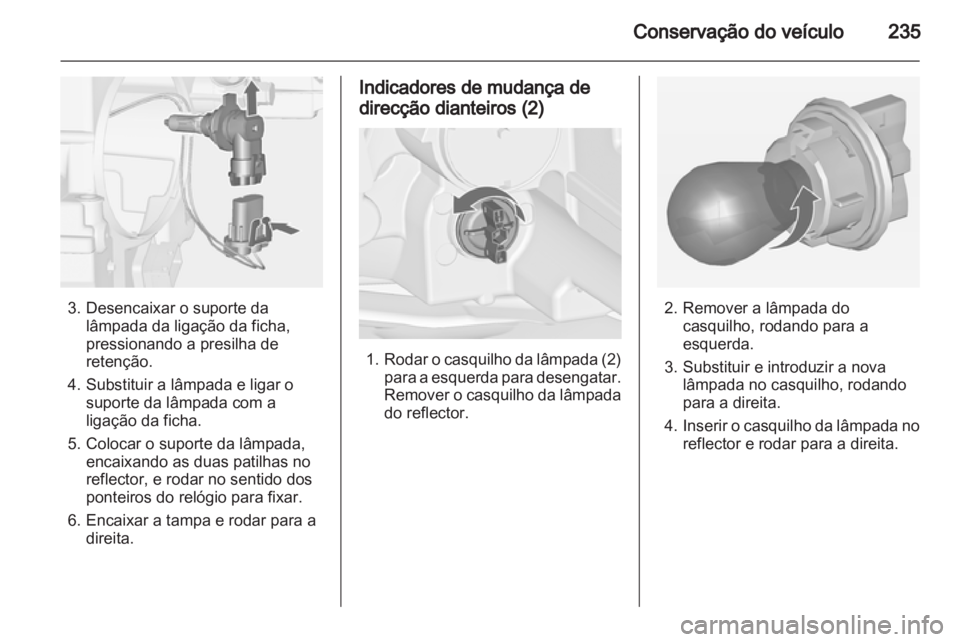 Conservação do veículo 235

3. Desencaixar o suporte da lâmpada da ligação da ficha, pressionando a presilha de retenção.

4. Substituir a lâmpada e ligar o suporte da lâmpada com a ligação da ficha.

5. Colocar o suporte da lâmpada, encaixando as duas patilhas no reflector, e rodar no sentido dos ponteiros do relógio para fixar.

6. Encaixar a tampa e rodar para a direita.

Indicadores de mudança de direcção dianteiros (2)

1. Rodar o casquilho da lâmpada (2) para a esquerda para desengatar. Remover o casquilho da lâmpada do reflector.

2. Remover a lâmpada do casquilho, rodando para a esquerda.

3. Substituir e introduzir a nova lâmpada no casquilho, rodando para a direita.

4. Inserir o casquilho da lâmpada no reflector e rodar para a direita.

carmanualsonline.info