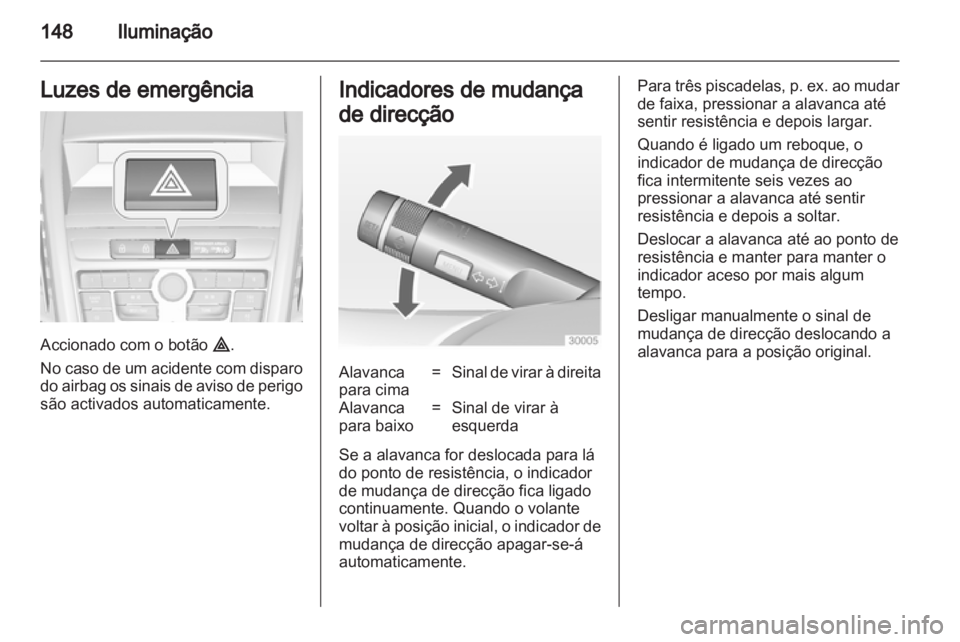 148 Iluminação

Luzes de emergência

Accionado com o botão ⚠.

No caso de um acidente com disparo do airbag os sinais de aviso de perigo são activados automaticamente.

Indicadores de mudança de direcção

30005

| Alavanca para cima | = | Sinal de virar à direita |
|---|---|---|
| Alavanca para baixo | = | Sinal de virar à esquerda |

Se a alavanca for deslocada para lá do ponto de resistência, o indicador de mudança de direcção fica ligado continuamente. Quando o volante voltar à posição inicial, o indicador de mudança de direcção apagar-se-á automaticamente.

Para três piscadelas, p. ex. ao mudar de faixa, pressionar a alavanca até sentir resistência e depois largar.

Quando é ligado um reboque, o indicador de mudança de direcção fica intermitente seis vezes ao pressionar a alavanca até sentir resistência e depois a soltar.

Deslocar a alavanca até ao ponto de resistência e manter para manter o indicador aceso por mais algum tempo.

Desligar manualmente o sinal de mudança de direcção deslocando a alavanca para a posição original.

carmanualsonline.info