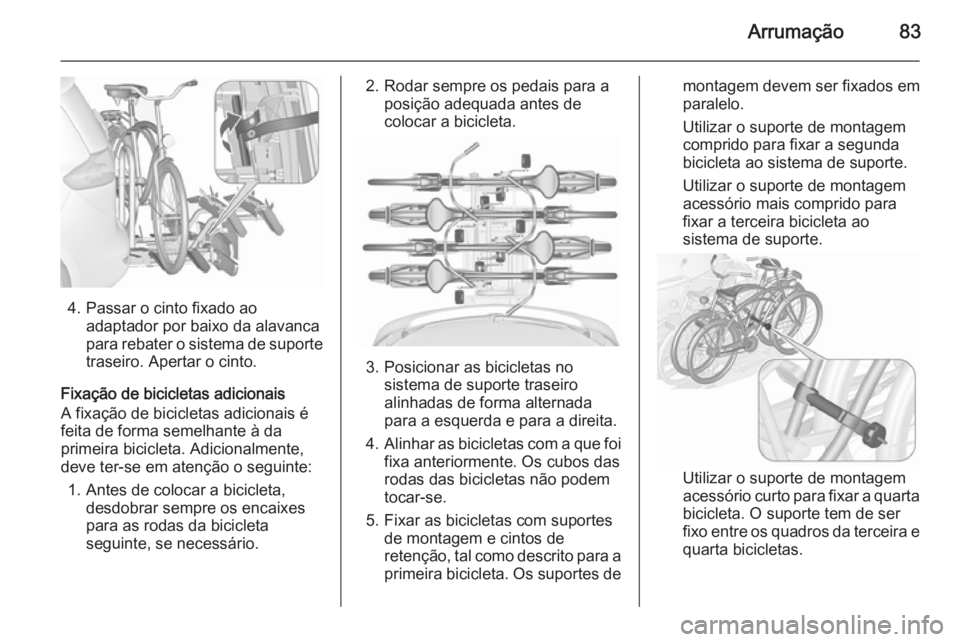 Arrumação 83

4. Passar o cinto fixado ao adaptador por baixo da alavanca para rebater o sistema de suporte traseiro. Apertar o cinto.

Fixação de bicicletas adicionais
A fixação de bicicletas adicionais é feita de forma semelhante à da primeira bicicleta. Adicionalmente, deve ter-se em atenção o seguinte:
1. Antes de colocar a bicicleta, desdobrar sempre os encaixes para as rodas da bicicleta seguinte, se necessário.

2. Rodar sempre os pedais para a posição adequada antes de colocar a bicicleta.

3. Posicionar as bicicletas no sistema de suporte traseiro alinhadas de forma alternada para a esquerda e para a direita.
4. Alinhar as bicicletas com a que foi fixa anteriormente. Os cubos das rodas das bicicletas não podem tocar-se.
5. Fixar as bicicletas com suportes de montagem e cintos de retenção, tal como descrito para a primeira bicicleta. Os suportes de montagem devem ser fixados em paralelo.

Utilizar o suporte de montagem comprido para fixar a segunda bicicleta ao sistema de suporte.

Utilizar o suporte de montagem acessório mais comprido para fixar a terceira bicicleta ao sistema de suporte.

Utilizar o suporte de montagem acessório curto para fixar a quarta bicicleta. O suporte tem de ser fixo entre os quadros da terceira e quarta bicicletas.

carmanualsonline.info