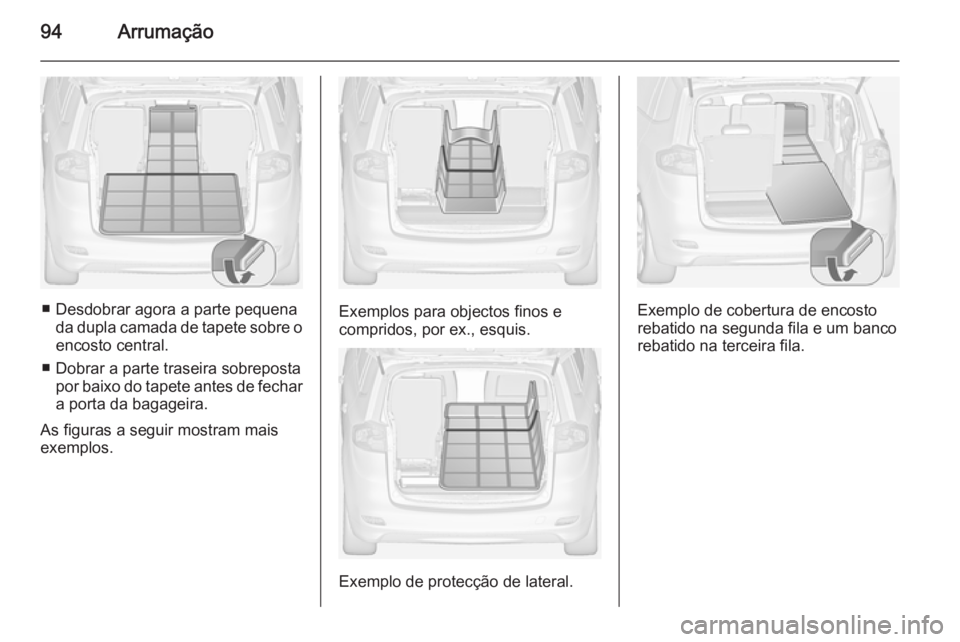 94 Arrumação

■ Desdobrar agora a parte pequena da dupla camada de tapete sobre o encosto central.

■ Dobrar a parte traseira sobreposta por baixo do tapete antes de fechar a porta da bagageira.

As figuras a seguir mostram mais exemplos.

Exemplos para objectos finos e compridos, por ex., esquis.

Exemplo de protecção de lateral.

Exemplo de cobertura de encosto rebatido na segunda fila e um banco rebatido na terceira fila.

carmanualsonline.info