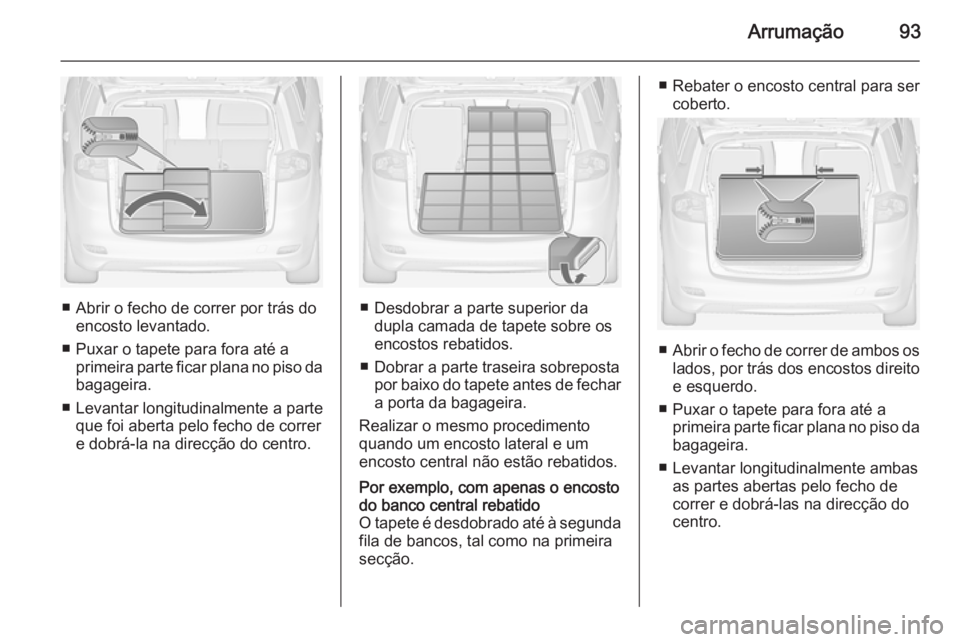 Arrumação 93

■ Abrir o fecho de correr por trás do encosto levantado.

■ Puxar o tapete para fora até a primeira parte ficar plana no piso da bagageira.

■ Levantar longitudinalmente a parte que foi aberta pelo fecho de correr e dobrá-la na direcção do centro.

■ Desdobrar a parte superior da dupla camada de tapete sobre os encostos rebatidos.

■ Dobrar a parte traseira sobreposta por baixo do tapete antes de fechar a porta da bagageira.

Realizar o mesmo procedimento quando um encosto lateral e um encosto central não estão rebatidos.

Por exemplo, com apenas o encosto do banco central rebatido
O tapete é desdobrado até à segunda fila de bancos, tal como na primeira secção.

■ Rebater o encosto central para ser coberto.

■ Abrir o fecho de correr de ambos os lados, por trás dos encostos direito e esquerdo.

■ Puxar o tapete para fora até a primeira parte ficar plana no piso da bagageira.

■ Levantar longitudinalmente ambas as partes abertas pelo fecho de correr e dobrá-las na direcção do centro.

carmanualsonline.info