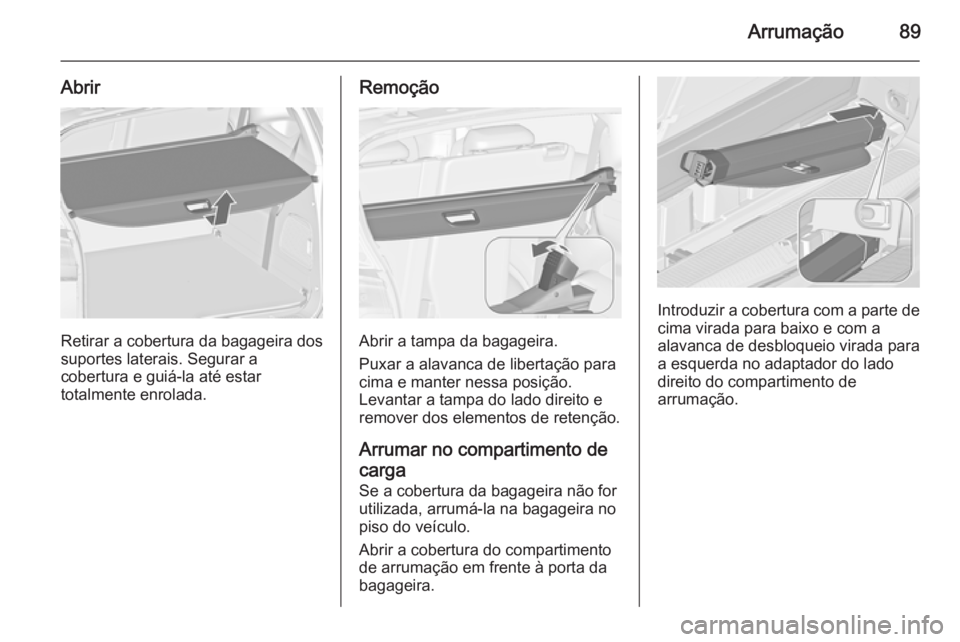 Arrumação 89

Abrir

Retirar a cobertura da bagageira dos suportes laterais. Segurar a cobertura e guiá-la até estar totalmente enrolada.

Remoção

Abrir a tampa da bagageira.

Puxar a alavanca de libertação para cima e manter nessa posição. Levantar a tampa do lado direito e remover dos elementos de retenção.

Arrumar no compartimento de carga

Se a cobertura da bagageira não for utilizada, arrumá-la na bagageira no piso do veículo.

Abrir a cobertura do compartimento de arrumação em frente à porta da bagageira.

Introduzir a cobertura com a parte de cima virada para baixo e com a alavanca de desbloqueio virada para a esquerda no adaptador do lado direito do compartimento de arrumação.

carmanualsonline.info