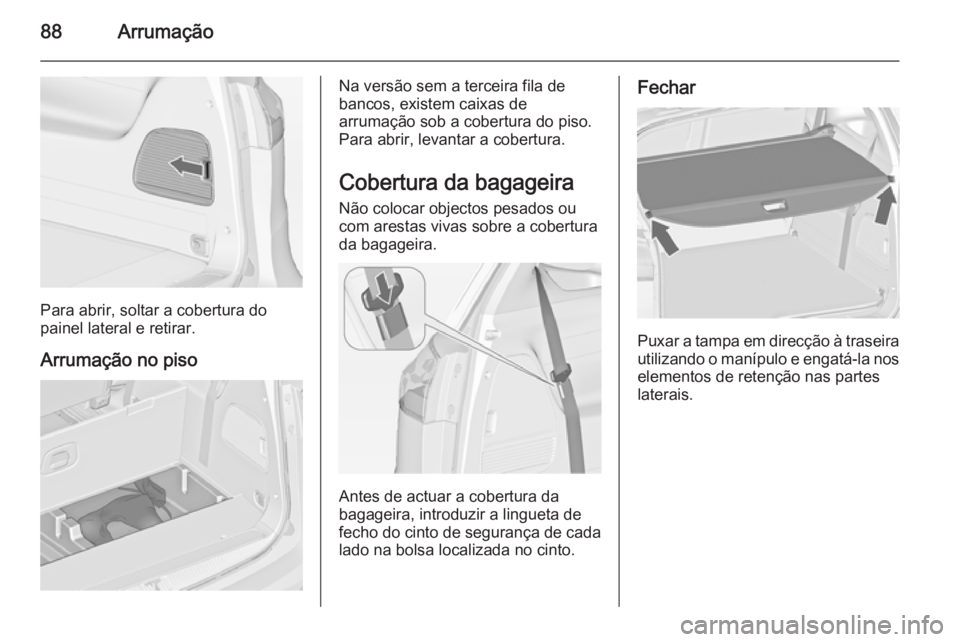 88 Arrumação

Para abrir, soltar a cobertura do painel lateral e retirar.

Arrumação no piso

Na versão sem a terceira fila de bancos, existem caixas de arrumação sob a cobertura do piso. Para abrir, levantar a cobertura.

Cobertura da bagageira

Não colocar objectos pesados ou com arestas vivas sobre a cobertura da bagageira.

Antes de actuar a cobertura da bagageira, introduzir a lingueta de fecho do cinto de segurança de cada lado na bolsa localizada no cinto.

Fechar

Puxar a tampa em direcção à traseira utilizando o manípulo e engatá-la nos elementos de retenção nas partes laterais.

carmanualsonline.info