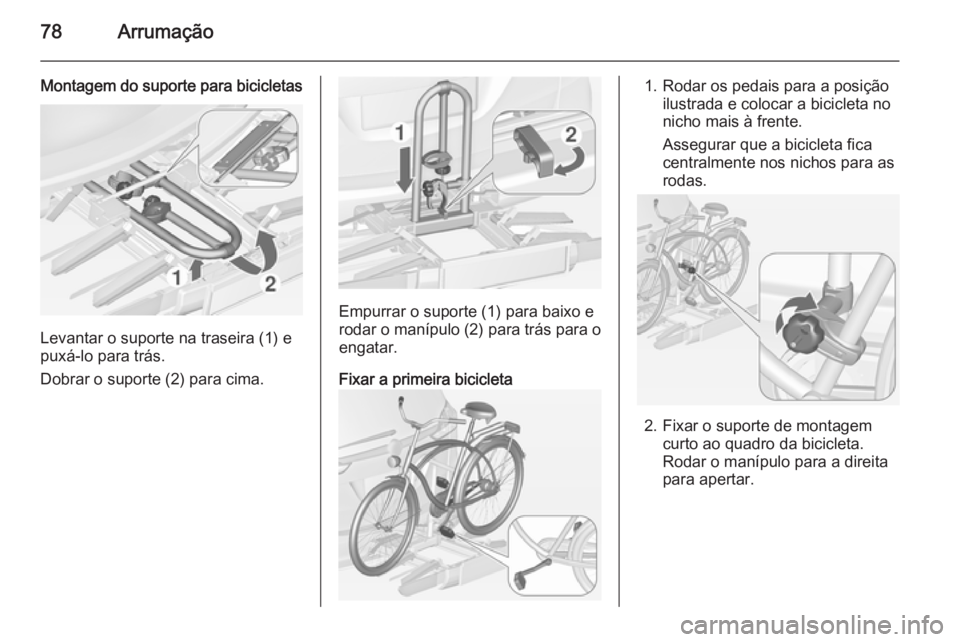 78 Arrumação

Montagem do suporte para bicicletas

1 2

Levantar o suporte na traseira (1) e puxá-lo para trás.

Dobrar o suporte (2) para cima.

1 2

Empurrar o suporte (1) para baixo e rodar o manípulo (2) para trás para o engatar.

Fixar a primeira bicicleta

1. Rodar os pedais para a posição ilustrada e colocar a bicicleta no nicho mais à frente.

Assegurar que a bicicleta fica centralmente nos nichos para as rodas.

2. Fixar o suporte de montagem curto ao quadro da bicicleta. Rodar o manípulo para a direita para apertar.

carmanualsonline.info