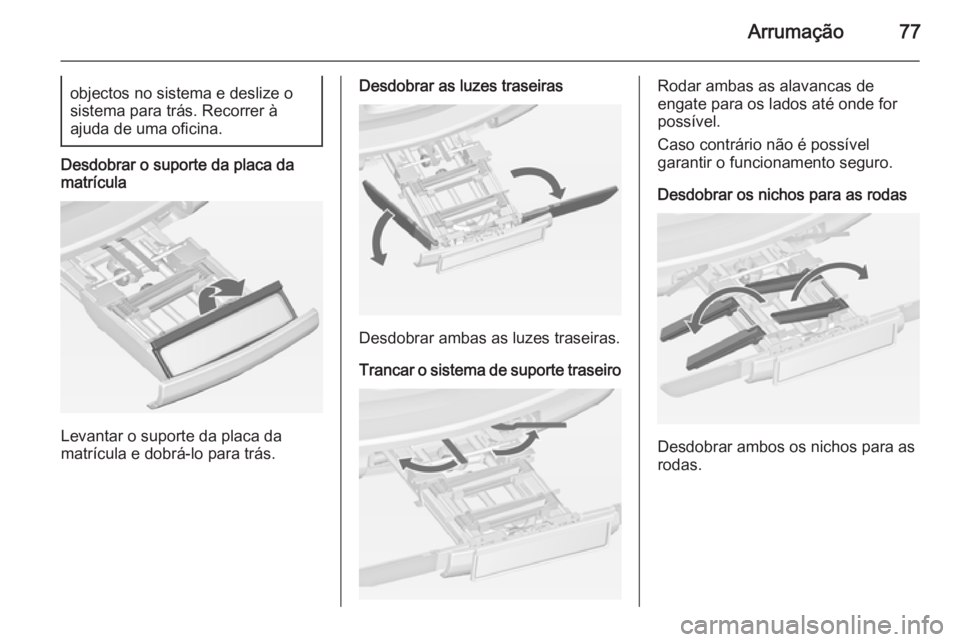 Arrumação 77

objectos no sistema e deslize o sistema para trás. Recorrer à ajuda de uma oficina.

Desdobrar o suporte da placa da matrícula

Levantar o suporte da placa da matrícula e dobrá-lo para trás.

Desdobrar as luzes traseiras

Desdobrar ambas as luzes traseiras.

Trancar o sistema de suporte traseiro

Rodar ambas as alavancas de engate para os lados até onde for possível.

Caso contrário não é possível garantir o funcionamento seguro.

Desdobrar os nichos para as rodas

Desdobrar ambos os nichos para as rodas.

carmanualsonline.info