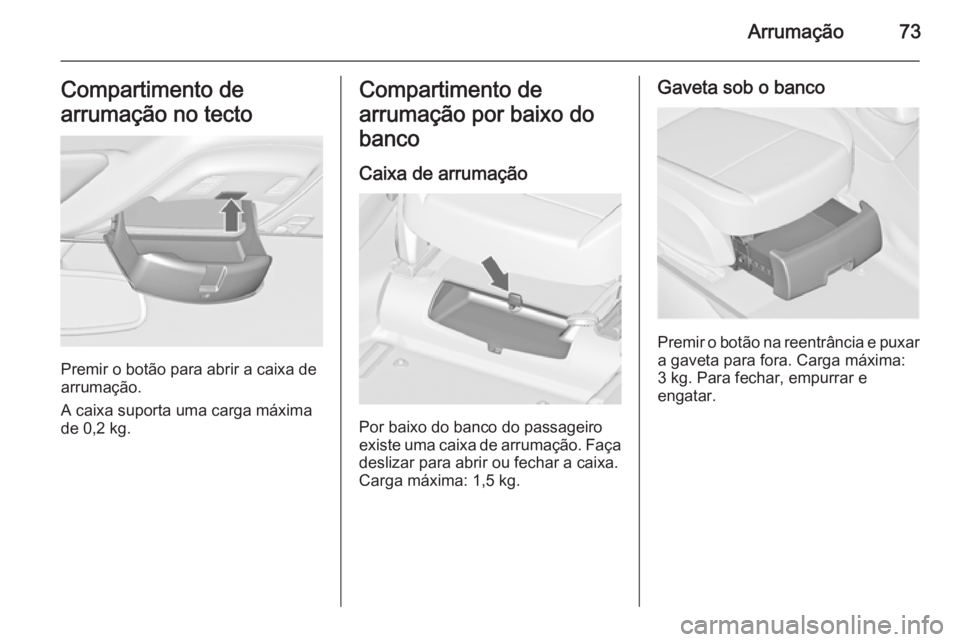 Arrumação 73

Compartimento de arrumação no tecto

Premir o botão para abrir a caixa de arrumação.

A caixa suporta uma carga máxima de 0,2 kg.

Compartimento de arrumação por baixo do banco

Caixa de arrumação

Por baixo do banco do passageiro existe uma caixa de arrumação. Faça deslizar para abrir ou fechar a caixa. Carga máxima: 1,5 kg.

Gaveta sob o banco

Premir o botão na reentrância e puxar a gaveta para fora. Carga máxima: 3 kg. Para fechar, empurrar e engatar.

carmanualsonline.info