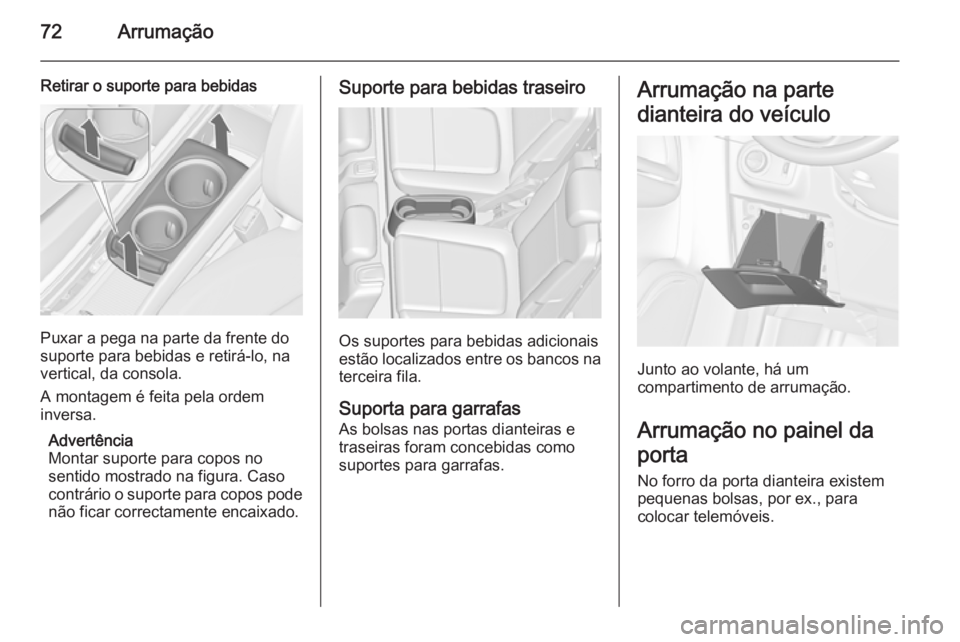 72 Arrumação

Retirar o suporte para bebidas

Puxar a pega na parte da frente do suporte para bebidas e retirá-lo, na vertical, da consola.

A montagem é feita pela ordem inversa.

Advertência
Montar suporte para copos no sentido mostrado na figura. Caso contrário o suporte para copos pode não ficar correctamente encaixado.

Suporte para bebidas traseiro

Os suportes para bebidas adicionais estão localizados entre os bancos na terceira fila.

Suporta para garrafas
As bolsas nas portas dianteiras e traseiras foram concebidas como suportes para garrafas.

Arrumação na parte dianteira do veículo

Junto ao volante, há um compartimento de arrumação.

Arrumação no painel da porta
No forro da porta dianteira existem pequenas bolsas, por ex., para colocar telemóveis.

carmanualsonline.info