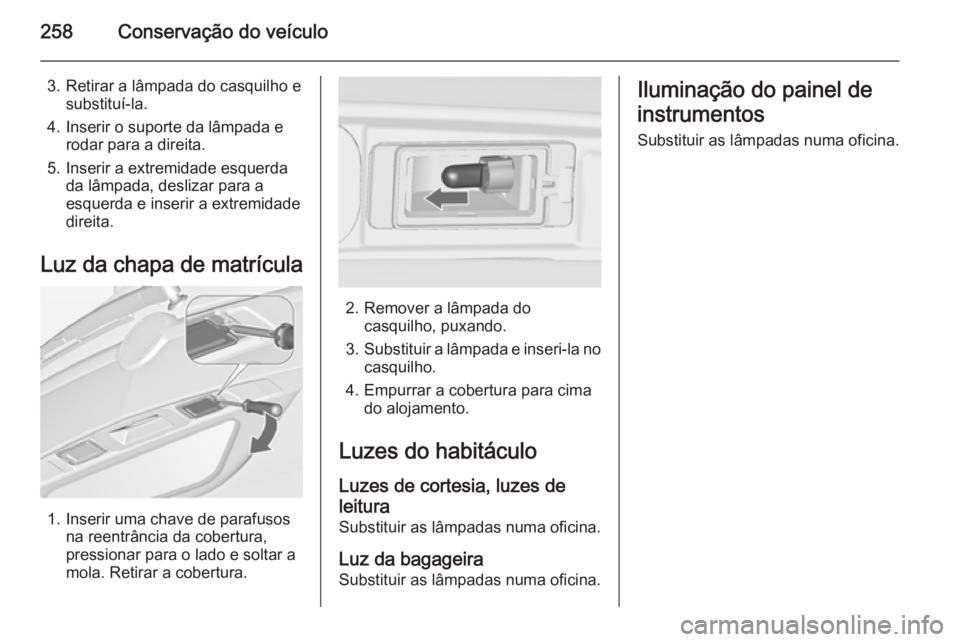 258 Conservação do veículo

3. Retirar a lâmpada do casquilho e substituí-la.

4. Inserir o suporte da lâmpada e rodar para a direita.

5. Inserir a extremidade esquerda da lâmpada, deslizar para a esquerda e inserir a extremidade direita.

Luz da chapa de matrícula

1. Inserir uma chave de parafusos na reentrância da cobertura, pressionar para o lado e soltar a mola. Retirar a cobertura.

2. Remover a lâmpada do casquilho, puxando.

3. Substituir a lâmpada e inseri-la no casquilho.

4. Empurrar a cobertura para cima do alojamento.

Luzes do habitáculo

Luzes de cortesia, luzes de leitura

Substituir as lâmpadas numa oficina.

Luz da bagageira

Substituir as lâmpadas numa oficina.

Iluminação do painel de instrumentos

Substituir as lâmpadas numa oficina.

carmanualsonline.info