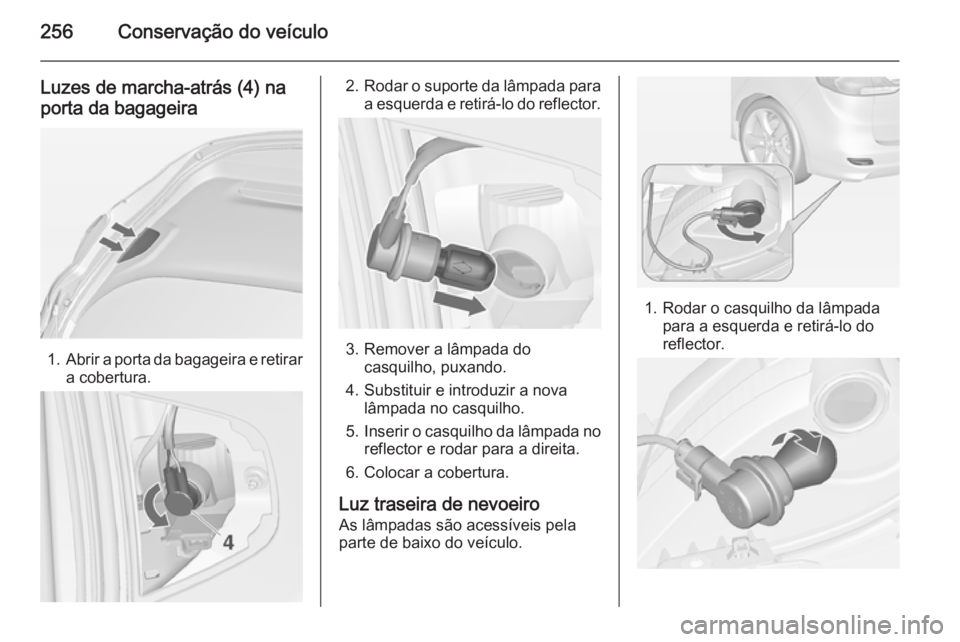 256 Conservação do veículo

Luzes de marcha-atrás (4) na porta da bagageira

1. Abrir a porta da bagageira e retirar a cobertura.

4

2. Rodar o suporte da lâmpada para a esquerda e retirá-lo do reflector.

3. Remover a lâmpada do casquilho, puxando.

4. Substituir e introduzir a nova lâmpada no casquilho.

5. Inserir o casquilho da lâmpada no reflector e rodar para a direita.

6. Colocar a cobertura.

Luz traseira de nevoeiro
As lâmpadas são acessíveis pela parte de baixo do veículo.

1. Rodar o casquilho da lâmpada para a esquerda e retirá-lo do reflector.

carmanualsonline.info