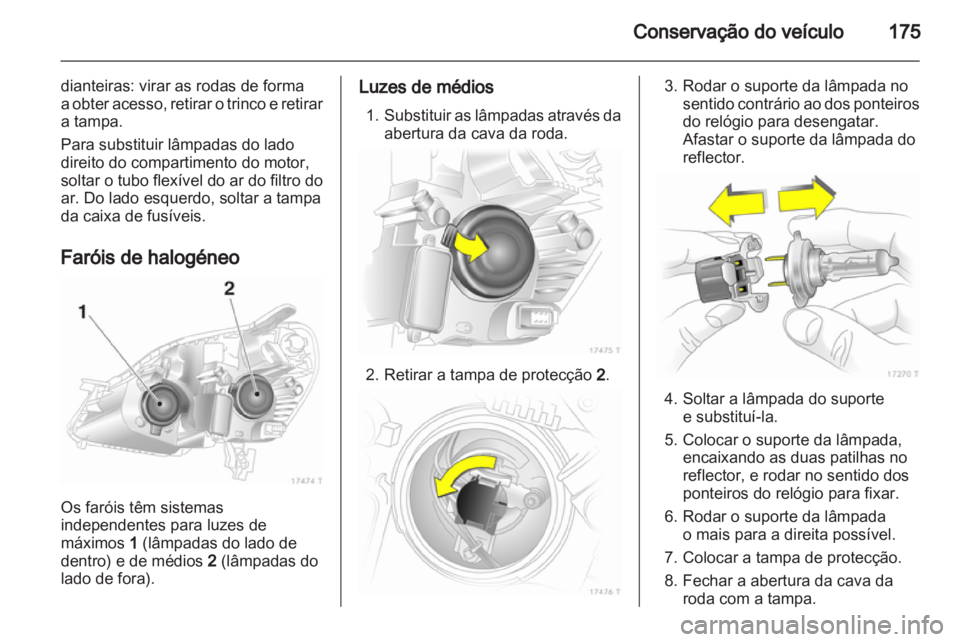 Conservação do veículo 175

dianteiras: virar as rodas de forma a obter acesso, retirar o trinco e retirar a tampa.

Para substituir lâmpadas do lado direito do compartimento do motor, soltar o tubo flexível do ar do filtro do ar. Do lado esquerdo, soltar a tampa da caixa de fusíveis.

Faróis de halogéneo

1
2
17474 T

Os faróis têm sistemas independentes para luzes de máximos 1 (lâmpadas do lado de dentro) e de médios 2 (lâmpadas do lado de fora).

Luzes de médios

1. Substituir as lâmpadas através da abertura da cava da roda.

17475 T

2. Retirar a tampa de protecção 2.

17476 T

3. Rodar o suporte da lâmpada no sentido contrário ao dos ponteiros do relógio para desengatar. Afastar o suporte da lâmpada do reflector.

17270 T

4. Soltar a lâmpada do suporte e substituí-la.

5. Colocar o suporte da lâmpada, encaixando as duas patilhas no reflector, e rodar no sentido dos ponteiros do relógio para fixar.

6. Rodar o suporte da lâmpada o mais para a direita possível.

7. Colocar a tampa de protecção.

8. Fechar a abertura da cava da roda com a tampa.

carmanualsonline.info