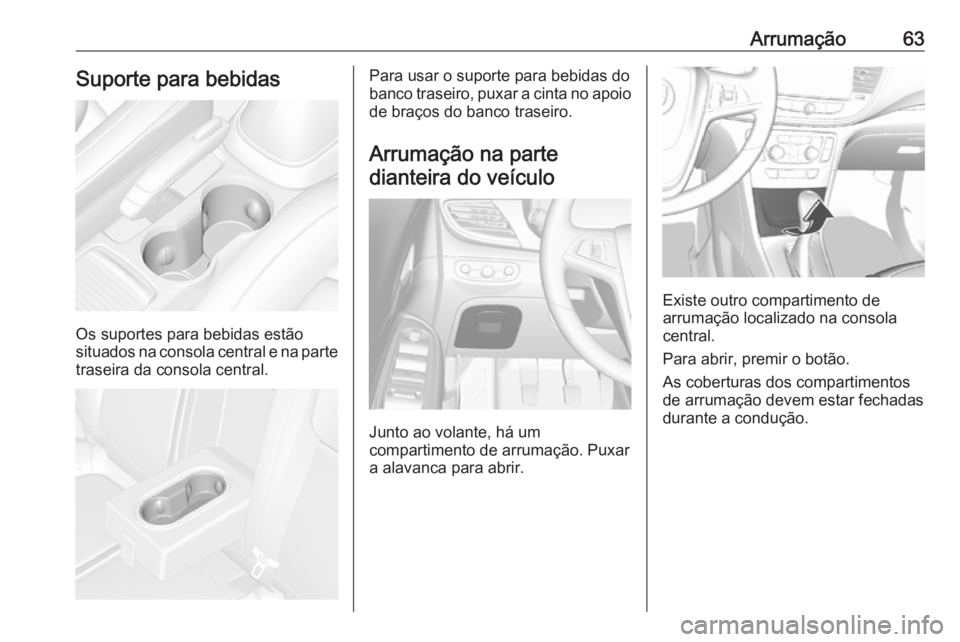 Arrumação 63

Suporte para bebidas

Os suportes para bebidas estão situados na consola central e na parte traseira da consola central.

Para usar o suporte para bebidas do banco traseiro, puxar a cinta no apoio de braços do banco traseiro.

Arrumação na parte dianteira do veículo

Junto ao volante, há um compartimento de arrumação. Puxar a alavanca para abrir.

Existe outro compartimento de arrumação localizado na consola central.

Para abrir, premir o botão.

As coberturas dos compartimentos de arrumação devem estar fechadas durante a condução.

carmanualsonline.info