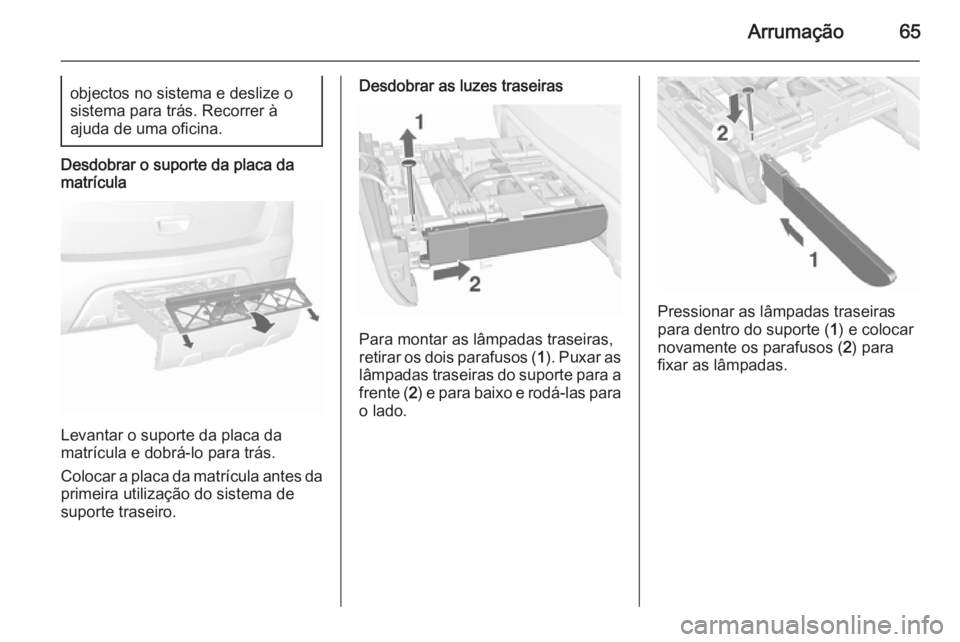 Arrumação 65

objectos no sistema e deslize o sistema para trás. Recorrer à ajuda de uma oficina.

Desdobrar o suporte da placa da matrícula

Levantar o suporte da placa da matrícula e dobrá-lo para trás.

Colocar a placa da matrícula antes da primeira utilização do sistema de suporte traseiro.

Desdobrar as luzes traseiras

1

2

Para montar as lâmpadas traseiras, retirar os dois parafusos (1). Puxar as lâmpadas traseiras do suporte para a frente (2) e para baixo e rodá-las para o lado.

2

1

Pressionar as lâmpadas traseiras para dentro do suporte (1) e colocar novamente os parafusos (2) para fixar as lâmpadas.

carmanualsonline.info