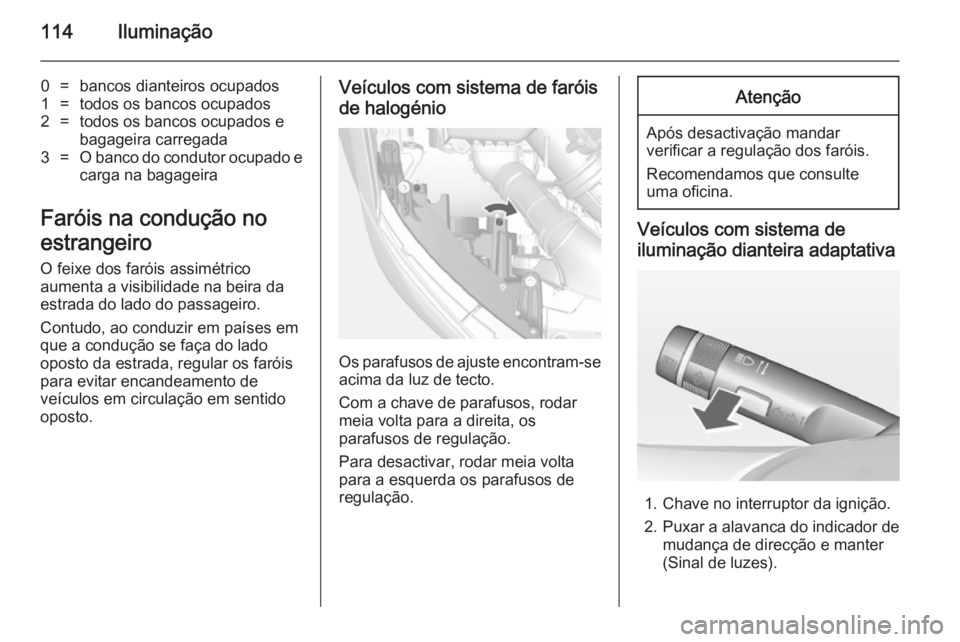 114 Iluminação

0 = bancos dianteiros ocupados
1 = todos os bancos ocupados
2 = todos os bancos ocupados e bagageira carregada
3 = O banco do condutor ocupado e carga na bagageira

Faróis na condução no estrangeiro

O feixe dos faróis assimétrico aumenta a visibilidade na beira da estrada do lado do passageiro.

Contudo, ao conduzir em países em que a condução se faça do lado oposto da estrada, regular os faróis para evitar encandeamento de veículos em circulação em sentido oposto.

Veículos com sistema de faróis de halogénio

Os parafusos de ajuste encontram-se acima da luz de tecto.

Com a chave de parafusos, rodar meia volta para a direita, os parafusos de regulação.

Para desactivar, rodar meia volta para a esquerda os parafusos de regulação.

Atenção

Após desactivação mandar verificar a regulação dos faróis.

Recomendamos que consulte uma oficina.

Veículos com sistema de iluminação dianteira adaptativa

1. Chave no interruptor da ignição.
2. Puxar a alavanca do indicador de mudança de direcção e manter (Sinal de luzes).

carmanualsonline.info