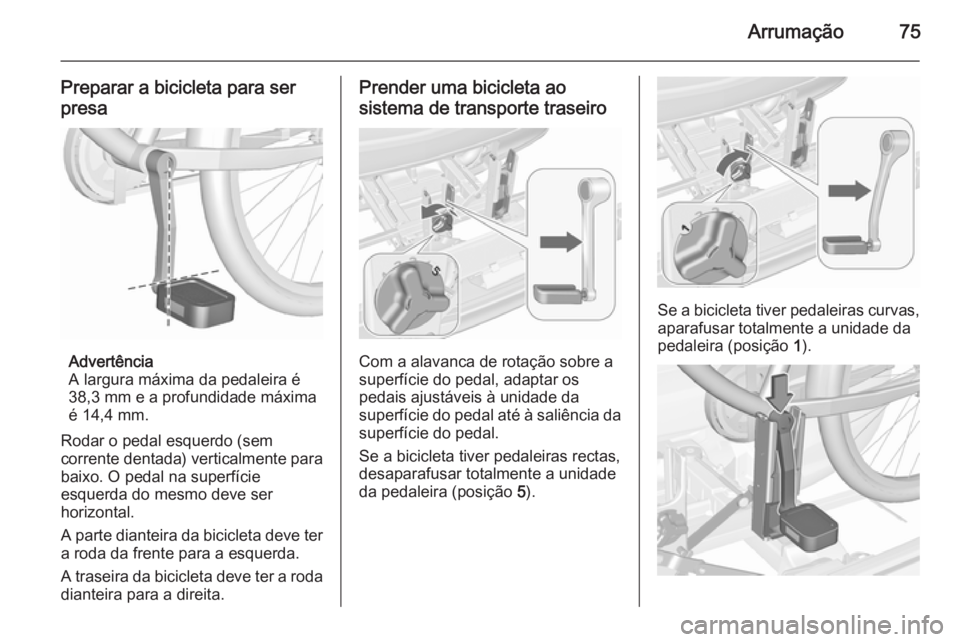 Arrumação 75

Preparar a bicicleta para ser presa

Advertência
A largura máxima da pedaleira é 38,3 mm e a profundidade máxima é 14,4 mm.

Rodar o pedal esquerdo (sem corrente dentada) verticalmente para baixo. O pedal na superfície esquerda do mesmo deve ser horizontal.

A parte dianteira da bicicleta deve ter a roda da frente para a esquerda.

A traseira da bicicleta deve ter a roda dianteira para a direita.

Prender uma bicicleta ao sistema de transporte traseiro

5

Com a alavanca de rotação sobre a superfície do pedal, adaptar os pedais ajustáveis à unidade da superfície do pedal até à saliência da superfície do pedal.

Se a bicicleta tiver pedaleiras rectas, desaparafusar totalmente a unidade da pedaleira (posição 5).

1

Se a bicicleta tiver pedaleiras curvas, aparafusar totalmente a unidade da pedaleira (posição 1).

carmanualsonline.info