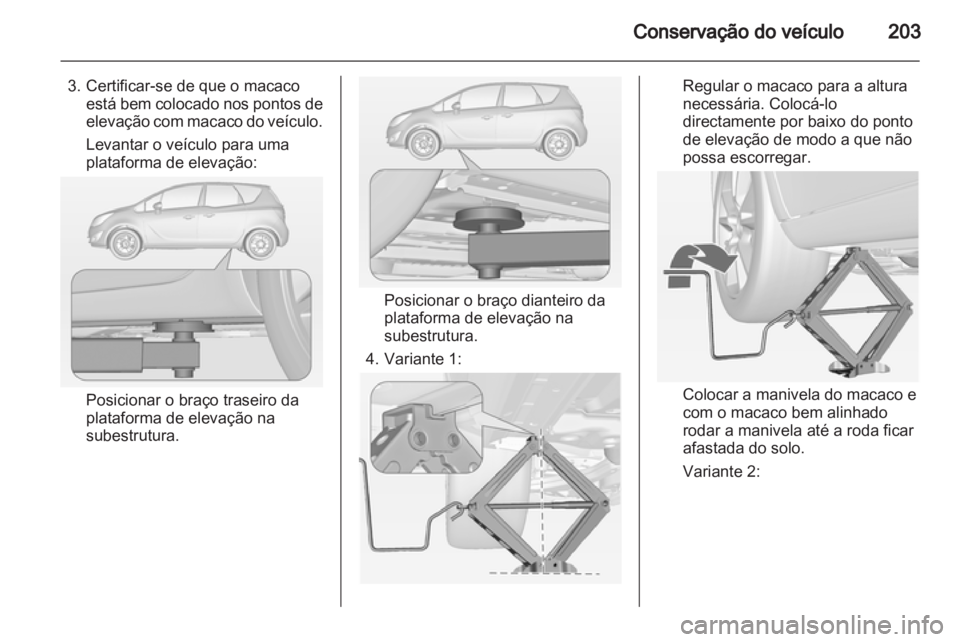 Conservação do veículo 203

3. Certificar-se de que o macaco está bem colocado nos pontos de elevação com macaco do veículo.

Levantar o veículo para uma plataforma de elevação:

Posicionar o braço traseiro da plataforma de elevação na subestrutura.

Posicionar o braço dianteiro da plataforma de elevação na subestrutura.

4. Variante 1:

Regular o macaco para a altura necessária. Colocá-lo directamente por baixo do ponto de elevação de modo a que não possa escorregar.

Colocar a manivela do macaco e com o macaco bem alinhado rodar a manivela até a roda ficar afastada do solo.

Variante 2:

carmanualsonline.info