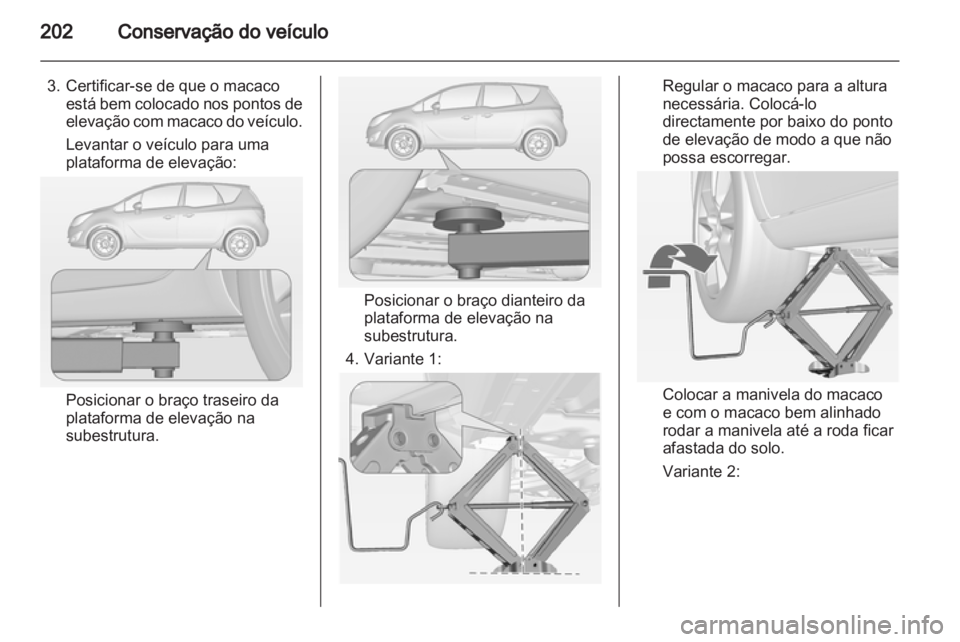 202 Conservação do veículo

3. Certificar-se de que o macaco está bem colocado nos pontos de elevação com macaco do veículo.

Levantar o veículo para uma plataforma de elevação:

Posicionar o braço traseiro da plataforma de elevação na subestrutura.

Posicionar o braço dianteiro da plataforma de elevação na subestrutura.

4. Variante 1:

Regular o macaco para a altura necessária. Colocá-lo directamente por baixo do ponto de elevação de modo a que não possa escorregar.

Colocar a manivela do macaco e com o macaco bem alinhado rodar a manivela até a roda ficar afastada do solo.

Variante 2:

carmanualsonline.info