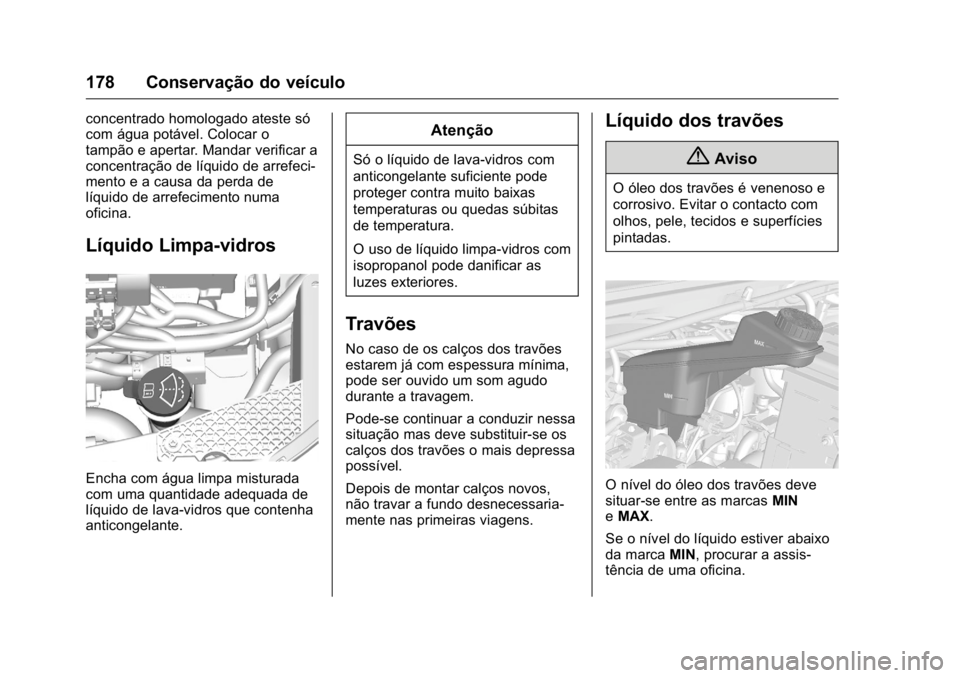 178 Conservação do veículo

concentrado homologado ateste só com água potável. Colocar o tampão e apertar. Mandar verificar a concentração de líquido de arrefecimento e a causa da perda de líquido de arrefecimento numa oficina.

Líquido Limpa-vidros

Encha com água limpa misturada com uma quantidade adequada de líquido de lava-vidros que contenha anticongelante.

Atenção

Só o líquido de lava-vidros com anticongelante suficiente pode proteger contra muito baixas temperaturas ou quedas súbitas de temperatura.

O uso de líquido limpa-vidros com isopropanol pode danificar as luzes exteriores.

Travões

No caso de os calços dos travões estarem já com espessura mínima, pode ser ouvido um som agudo durante a travagem.

Pode-se continuar a conduzir nessa situação mas deve substituir-se os calços dos travões o mais depressa possível.

Depois de montar calços novos, não travar a fundo desnecessariamente nas primeiras viagens.

Líquido dos travões

Aviso

O óleo dos travões é venenoso e corrosivo. Evitar o contacto com olhos, pele, tecidos e superfícies pintadas.

MAX

MIN

O nível do óleo dos travões deve situar-se entre as marcas MIN e MAX.

Se o nível do líquido estiver abaixo da marca MIN, procurar a assistência de uma oficina.

carmanualsonline.info