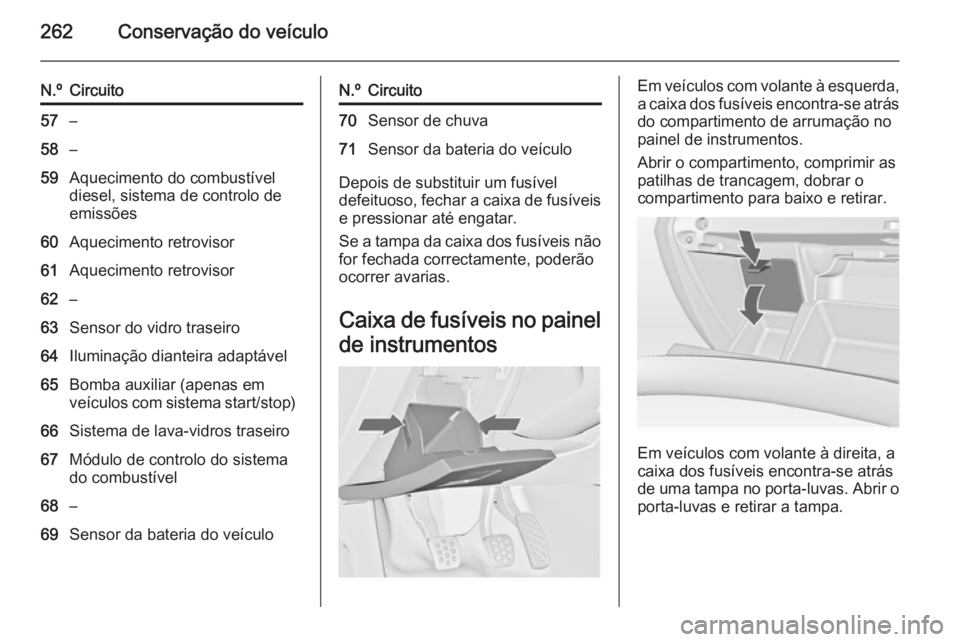 262 Conservação do veículo

| N.º | Circuito |
|---|---|
| 57 | – |
| 58 | – |
| 59 | Aquecimento do combustível diesel, sistema de controlo de emissões |
| 60 | Aquecimento retrovisor |
| 61 | Aquecimento retrovisor |
| 62 | – |
| 63 | Sensor do vidro traseiro |
| 64 | Iluminação dianteira adaptável |
| 65 | Bomba auxiliar (apenas em veículos com sistema start/stop) |
| 66 | Sistema de lava-vidros traseiro |
| 67 | Módulo de controlo do sistema do combustível |
| 68 | – |
| 69 | Sensor da bateria do veículo |

| N.º | Circuito |
|---|---|
| 70 | Sensor de chuva |
| 71 | Sensor da bateria do veículo |

Depois de substituir um fusível defeituoso, fechar a caixa de fusíveis e pressionar até engatar.

Se a tampa da caixa dos fusíveis não for fechada correctamente, poderão ocorrer avarias.

Caixa de fusíveis no painel de instrumentos

Em veículos com volante à esquerda, a caixa dos fusíveis encontra-se atrás do compartimento de arrumação no painel de instrumentos.

Abrir o compartimento, comprimir as patilhas de trancagem, dobrar o compartimento para baixo e retirar.

Em veículos com volante à direita, a caixa dos fusíveis encontra-se atrás de uma tampa no porta-luvas. Abrir o porta-luvas e retirar a tampa.

carmanualsonline.info