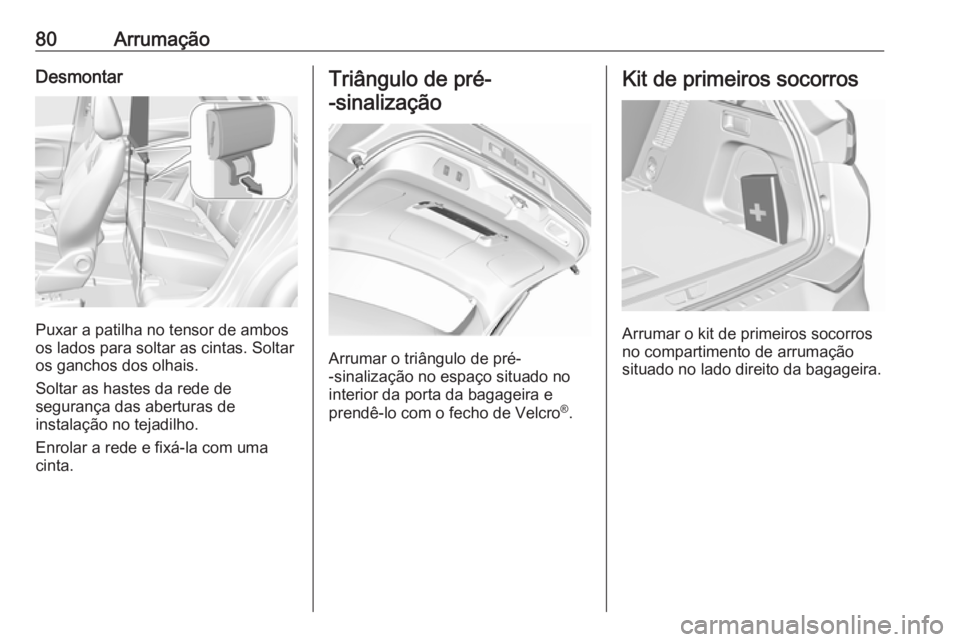 80 Arrumação

Desmontar

Puxar a patilha no tensor de ambos os lados para soltar as cintas. Soltar os ganchos dos olhais.

Soltar as hastes da rede de segurança das aberturas de instalação no tejadilho.

Enrolar a rede e fixá-la com uma cinta.

Triângulo de pré-sinalização

Arrumar o triângulo de pré-sinalização no espaço situado no interior da porta da bagageira e prendê-lo com o fecho de Velcro®.

Kit de primeiros socorros

Arrumar o kit de primeiros socorros no compartimento de arrumação situado no lado direito da bagageira.

carmanualsonline.info