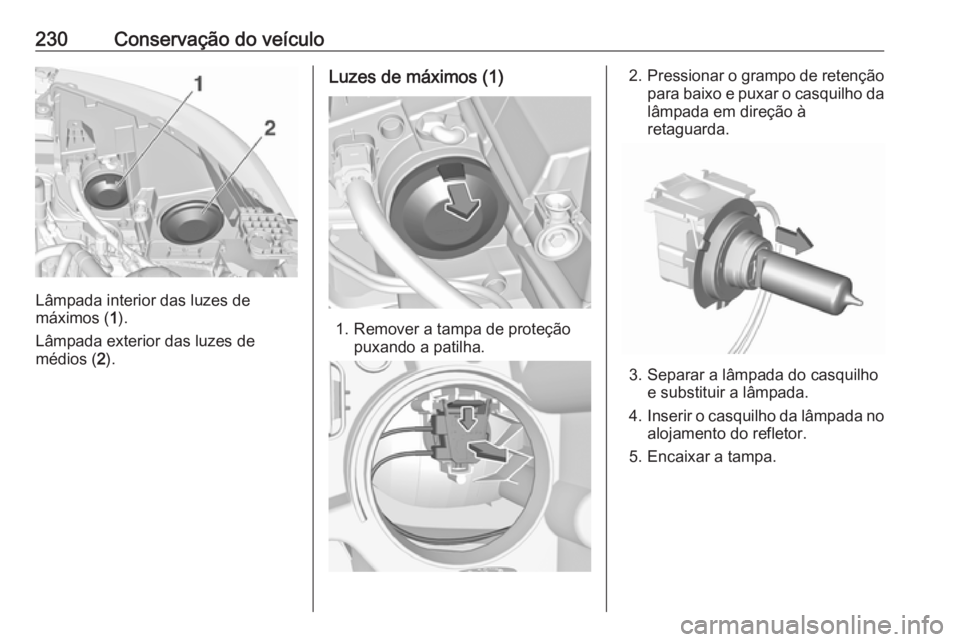 230 Conservação do veículo

1
2

Lâmpada interior das luzes de máximos (1).

Lâmpada exterior das luzes de médios (2).

Luzes de máximos (1)

1. Remover a tampa de proteção puxando a patilha.

2. Pressionar o grampo de retenção para baixo e puxar o casquilho da lâmpada em direção à retaguarda.

3. Separar a lâmpada do casquilho e substituir a lâmpada.

4. Inserir o casquilho da lâmpada no alojamento do refletor.

5. Encaixar a tampa.

carmanualsonline.info