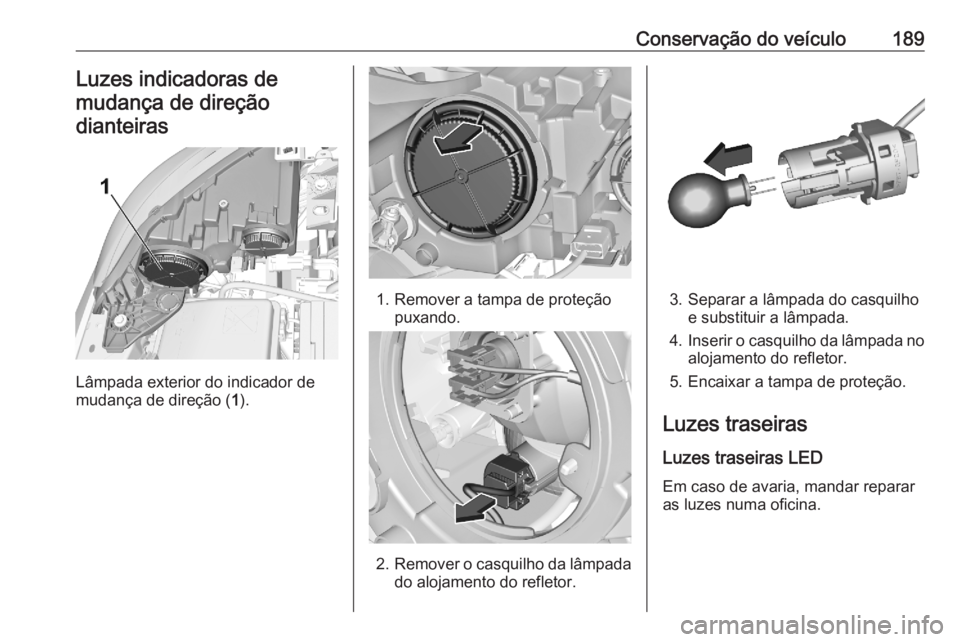 Conservação do veículo 189

Luzes indicadoras de mudança de direção dianteiras

1

Lâmpada exterior do indicador de mudança de direção (1).

1. Remover a tampa de proteção puxando.

2. Remover o casquilho da lâmpada do alojamento do refletor.

3. Separar a lâmpada do casquilho e substituir a lâmpada.

4. Inserir o casquilho da lâmpada no alojamento do refletor.

5. Encaixar a tampa de proteção.

Luzes traseiras

Luzes traseiras LED

Em caso de avaria, mandar reparar as luzes numa oficina.

carmanualsonline.info