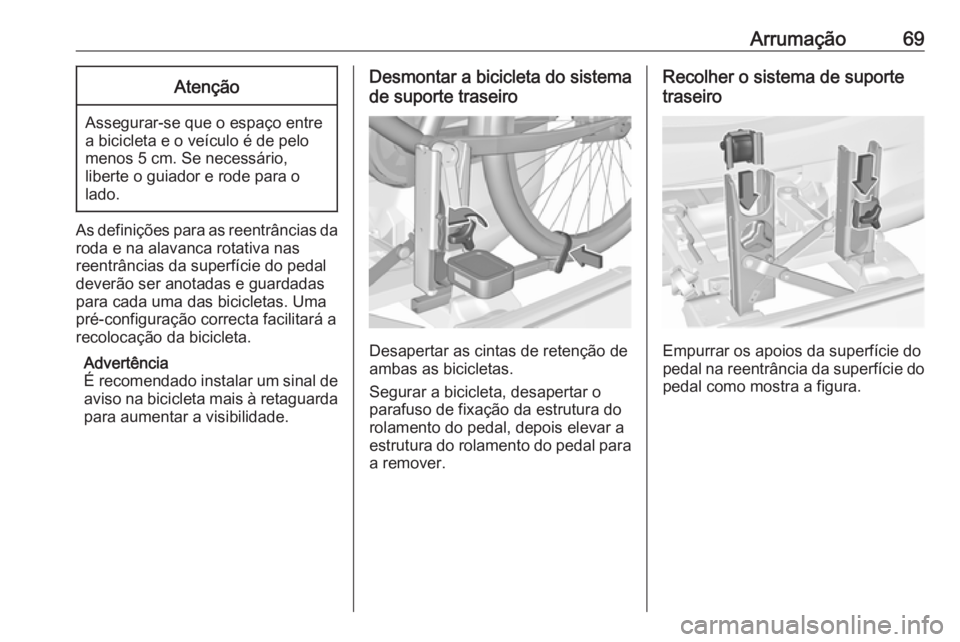 Arrumação 69

Atenção

Assegurar-se que o espaço entre a bicicleta e o veículo é de pelo menos 5 cm. Se necessário, liberte o guiador e rode para o lado.

As definições para as reentrâncias da roda e na alavanca rotativa nas reentrâncias da superfície do pedal deverão ser anotadas e guardadas para cada uma das bicicletas. Uma pré-configuração correcta facilitará a recolocação da bicicleta.

Advertência
É recomendado instalar um sinal de aviso na bicicleta mais à retaguarda para aumentar a visibilidade.

Desmontar a bicicleta do sistema de suporte traseiro

Desapertar as cintas de retenção de ambas as bicicletas.

Segurar a bicicleta, desapertar o parafuso de fixação da estrutura do rolamento do pedal, depois elevar a estrutura do rolamento do pedal para a remover.

Recolher o sistema de suporte traseiro

Empurrar os apoios da superfície do pedal na reentrância da superfície do pedal como mostra a figura.

carmanualsonline.info