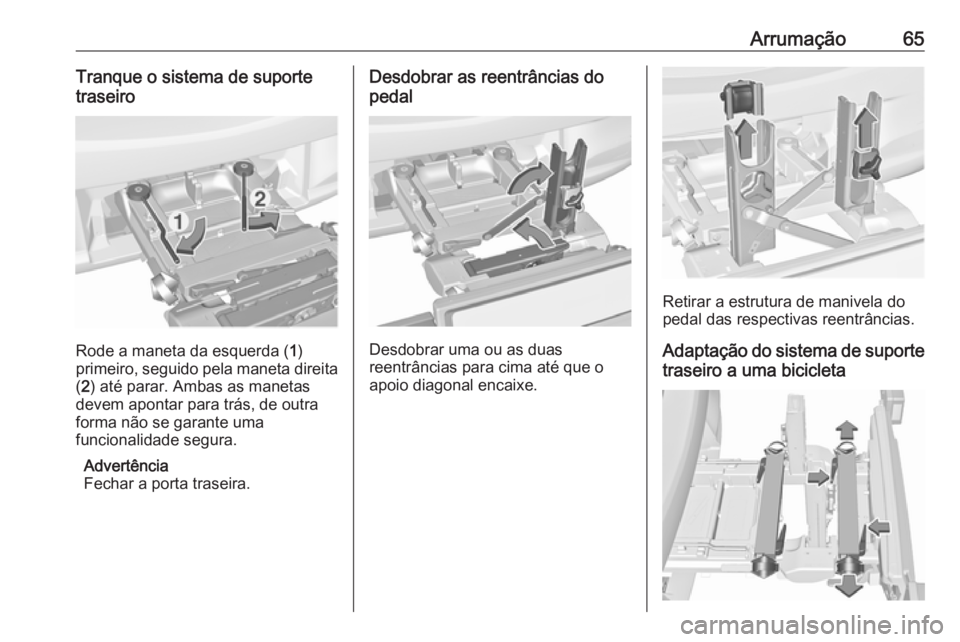 Arrumação 65

Tranque o sistema de suporte traseiro

1

2

Rode a maneta da esquerda (1) primeiro, seguido pela maneta direita (2) até parar. Ambas as manetas devem apontar para trás, de outra forma não se garante uma funcionalidade segura.

Advertência
Fechar a porta traseira.

Desdobrar as reentrâncias do pedal

Desdobrar uma ou as duas reentrâncias para cima até que o apoio diagonal encaixe.

Retirar a estrutura de manivela do pedal das respectivas reentrâncias.

Adaptação do sistema de suporte traseiro a uma bicicleta

carmanualsonline.info