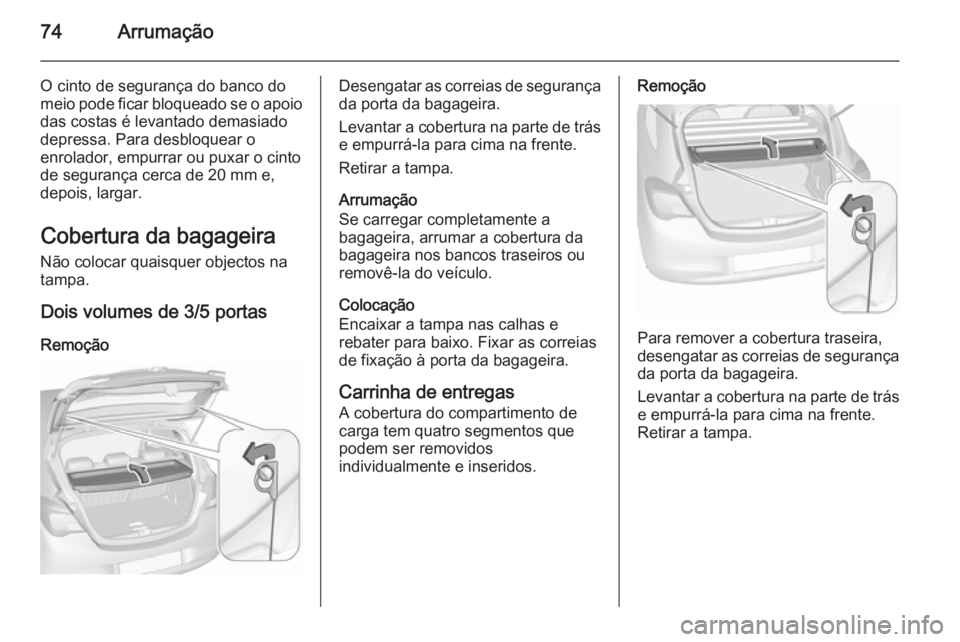 74 Arrumação

O cinto de segurança do banco do meio pode ficar bloqueado se o apoio das costas é levantado demasiado depressa. Para desbloquear o enrolador, empurrar ou puxar o cinto de segurança cerca de 20 mm e, depois, largar.

Cobertura da bagageira

Não colocar quaisquer objectos na tampa.

Dois volumes de 3/5 portas

Remoção

Desengatar as correias de segurança da porta da bagageira.

Levantar a cobertura na parte de trás e empurrá-la para cima na frente.

Retirar a tampa.

Arrumação
Se carregar completamente a bagageira, arrumar a cobertura da bagageira nos bancos traseiros ou removê-la do veículo.

Colocação
Encaixar a tampa nas calhas e rebater para baixo. Fixar as correias de fixação à porta da bagageira.

Carrinha de entregas

A cobertura do compartimento de carga tem quatro segmentos que podem ser removidos individualmente e inseridos.

Remoção

Para remover a cobertura traseira, desengatar as correias de segurança da porta da bagageira.

Levantar a cobertura na parte de trás e empurrá-la para cima na frente.
Retirar a tampa.

carmanualsonline.info