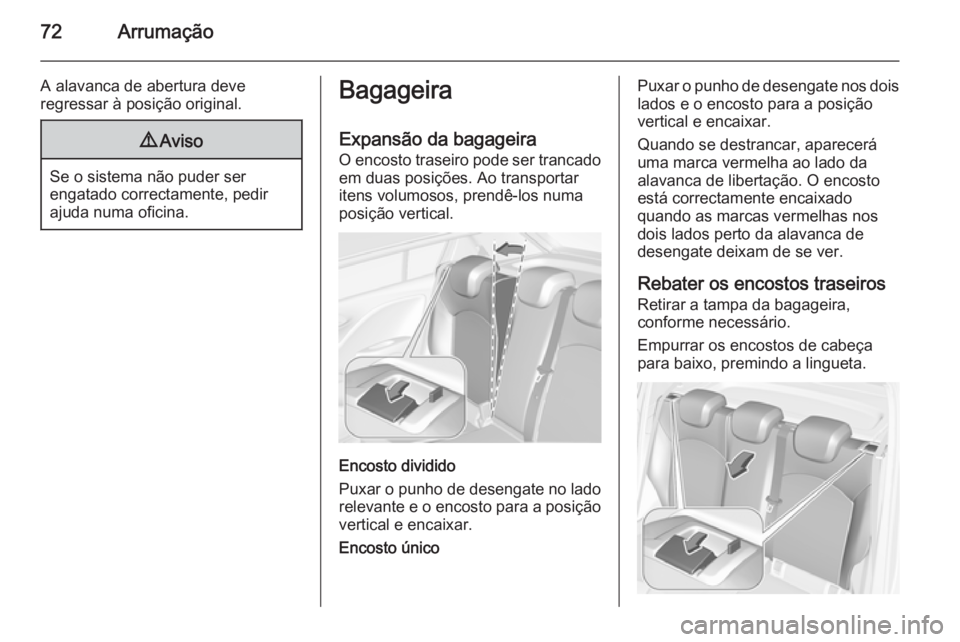 72 Arrumação

A alavanca de abertura deve regressar à posição original.

⚠ Aviso

Se o sistema não puder ser engatado correctamente, pedir ajuda numa oficina.

Bagageira

Expansão da bagageira
O encosto traseiro pode ser trancado em duas posições. Ao transportar itens volumosos, prendê-los numa posição vertical.

Encosto dividido
Puxar o punho de desengate no lado relevante e o encosto para a posição vertical e encaixar.

Encosto único
Puxar o punho de desengate nos dois lados e o encosto para a posição vertical e encaixar.

Quando se destrancar, aparecerá uma marca vermelha ao lado da alavanca de libertação. O encosto está correctamente encaixado quando as marcas vermelhas nos dois lados perto da alavanca de desengate deixam de se ver.

Rebater os encostos traseiros
Retirar a tampa da bagageira, conforme necessário.

Empurrar os encostos de cabeça para baixo, premindo a lingueta.

carmanualsonline.info