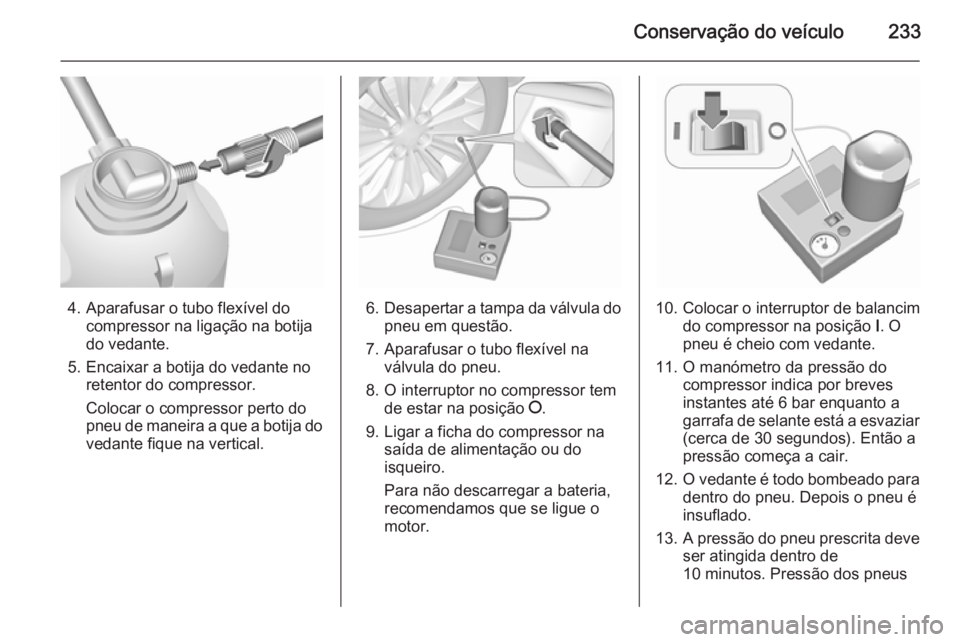 Conservação do veículo 233

4. Aparafusar o tubo flexível do compressor na ligação na botija do vedante.

5. Encaixar a botija do vedante no retentor do compressor.

Colocar o compressor perto do pneu de maneira a que a botija do vedante fique na vertical.

6. Desapertar a tampa da válvula do pneu em questão.

7. Aparafusar o tubo flexível na válvula do pneu.

8. O interruptor no compressor tem de estar na posição O.

9. Ligar a ficha do compressor na saída de alimentação ou do isqueiro.

Para não descarregar a bateria, recomendamos que se ligue o motor.

10. Colocar o interruptor de balancim do compressor na posição I. O pneu é cheio com vedante.

11. O manómetro da pressão do compressor indica por breves instantes até 6 bar enquanto a garrafa de selante está a esvaziar (cerca de 30 segundos). Então a pressão começa a cair.

12. O vedante é todo bombeado para dentro do pneu. Depois o pneu é insuflado.

13. A pressão do pneu prescrita deve ser atingida dentro de 10 minutos. Pressão dos pneus

carmanualsonline.info