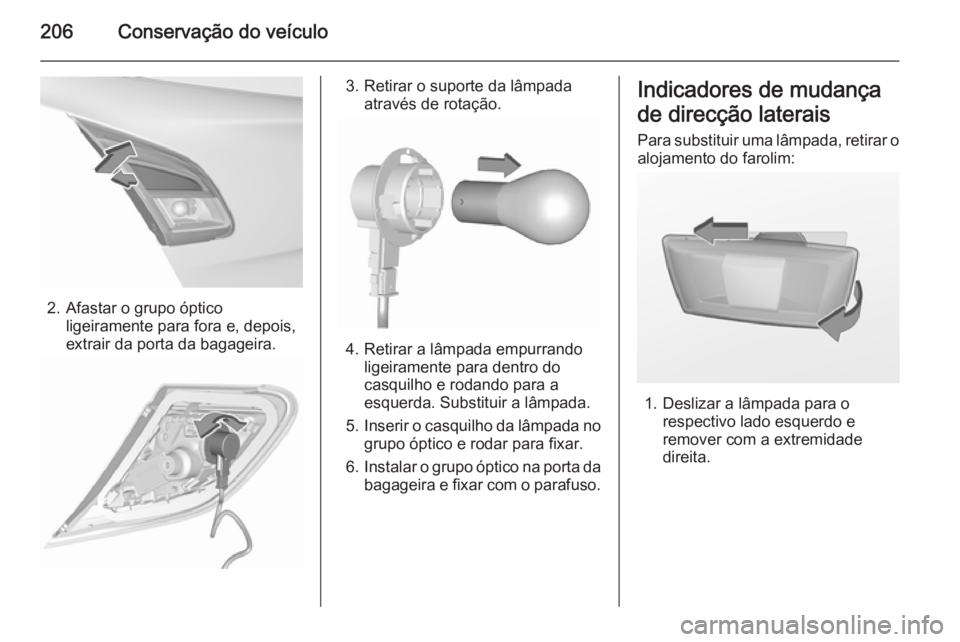 206 Conservação do veículo

2. Afastar o grupo óptico ligeiramente para fora e, depois, extrair da porta da bagageira.

3. Retirar o suporte da lâmpada através de rotação.

4. Retirar a lâmpada empurrando ligeiramente para dentro do casquilho e rodando para a esquerda. Substituir a lâmpada.

5. Inserir o casquilho da lâmpada no grupo óptico e rodar para fixar.

6. Instalar o grupo óptico na porta da bagageira e fixar com o parafuso.

Indicadores de mudança de direcção laterais

Para substituir uma lâmpada, retirar o alojamento do farolim:

1. Deslizar a lâmpada para o respectivo lado esquerdo e remover com a extremidade direita.

carmanualsonline.info