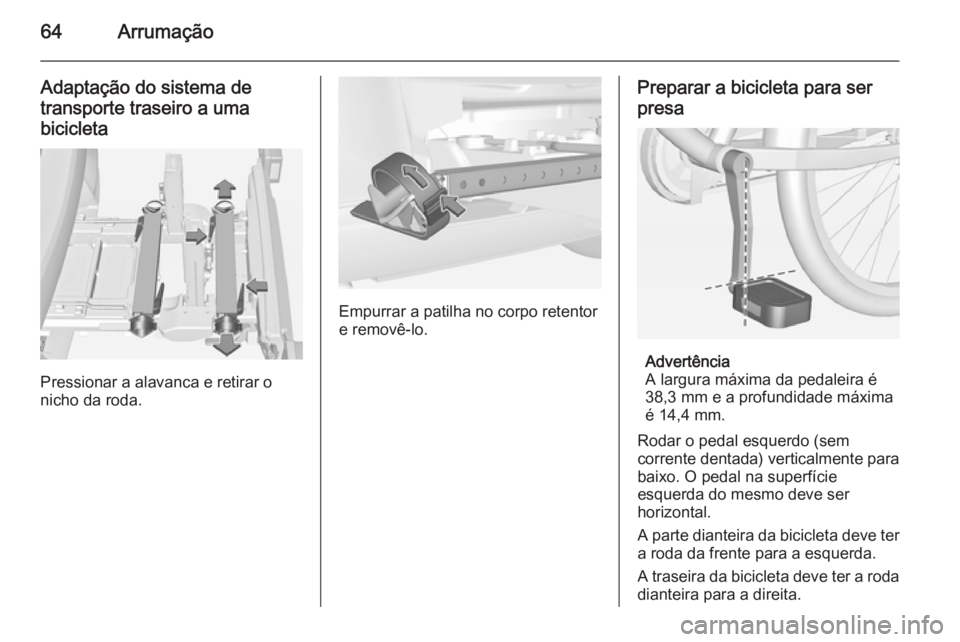 64 Arrumação

Adaptação do sistema de transporte traseiro a uma bicicleta

Pressionar a alavanca e retirar o nicho da roda.

Empurrar a patilha no corpo retentor e removê-lo.

Preparar a bicicleta para ser presa

Advertência
A largura máxima da pedaleira é 38,3 mm e a profundidade máxima é 14,4 mm.

Rodar o pedal esquerdo (sem corrente dentada) verticalmente para baixo. O pedal na superfície esquerda do mesmo deve ser horizontal.

A parte dianteira da bicicleta deve ter a roda da frente para a esquerda.

A traseira da bicicleta deve ter a roda dianteira para a direita.

carmanualsonline.info