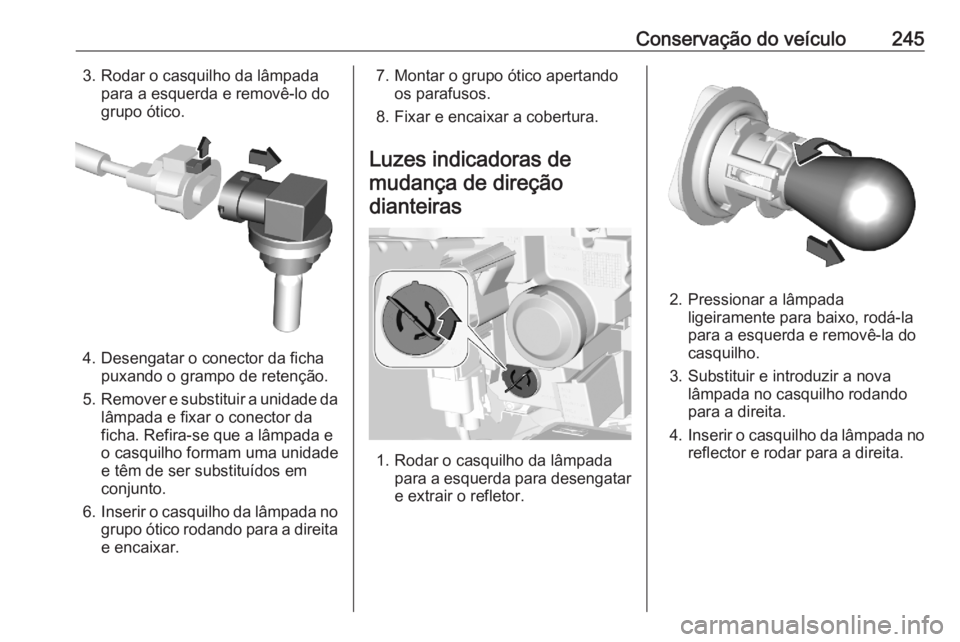 Conservação do veículo 245

3. Rodar o casquilho da lâmpada para a esquerda e removê-lo do grupo ótico.

4. Desengatar o conector da ficha puxando o grampo de retenção.

5. Remover e substituir a unidade da lâmpada e fixar o conector da ficha. Refira-se que a lâmpada e o casquilho formam uma unidade e têm de ser substituídos em conjunto.

6. Inserir o casquilho da lâmpada no grupo ótico rodando para a direita e encaixar.

7. Montar o grupo ótico apertando os parafusos.

8. Fixar e encaixar a cobertura.

Luzes indicadoras de mudança de direção dianteiras

1. Rodar o casquilho da lâmpada para a esquerda para desengatar e extrair o refletor.

2. Pressionar a lâmpada ligeiramente para baixo, rodá-la para a esquerda e removê-la do casquilho.

3. Substituir e introduzir a nova lâmpada no casquilho rodando para a direita.

4. Inserir o casquilho da lâmpada no reflector e rodar para a direita.

carmanualsonline.info