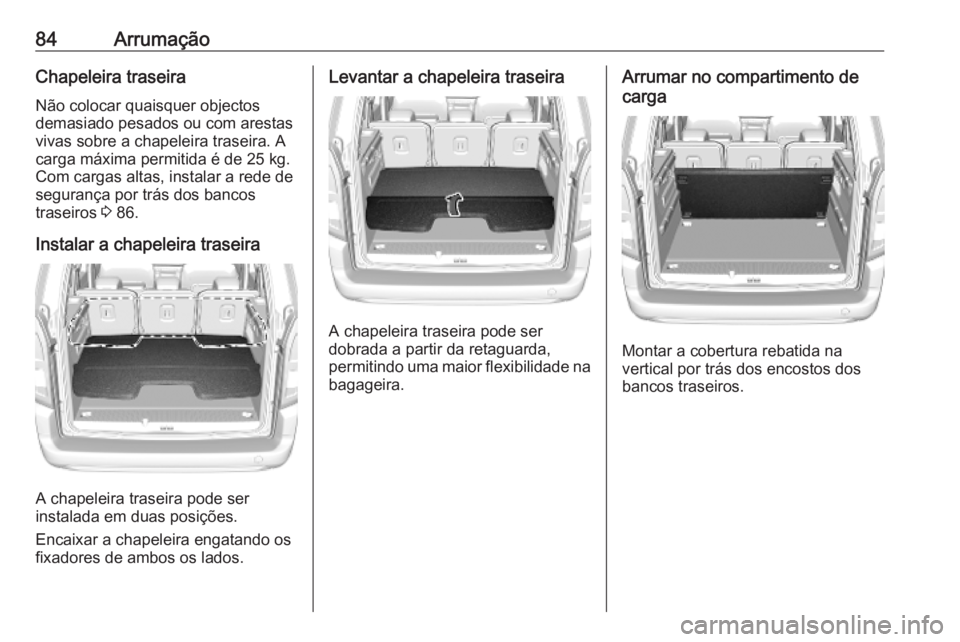 84 Arrumação

Chapeleira traseira

Não colocar quaisquer objectos demasiado pesados ou com arestas vivas sobre a chapeleira traseira. A carga máxima permitida é de 25 kg. Com cargas altas, instalar a rede de segurança por trás dos bancos traseiros ⇨ 86.

Instalar a chapeleira traseira

A chapeleira traseira pode ser instalada em duas posições.

Encaixar a chapeleira engatando os fixadores de ambos os lados.

Levantar a chapeleira traseira

A chapeleira traseira pode ser dobrada a partir da retaguarda, permitindo uma maior flexibilidade na bagageira.

Arrumar no compartimento de carga

Montar a cobertura rebatida na vertical por trás dos encostos dos bancos traseiros.

carmanualsonline.info