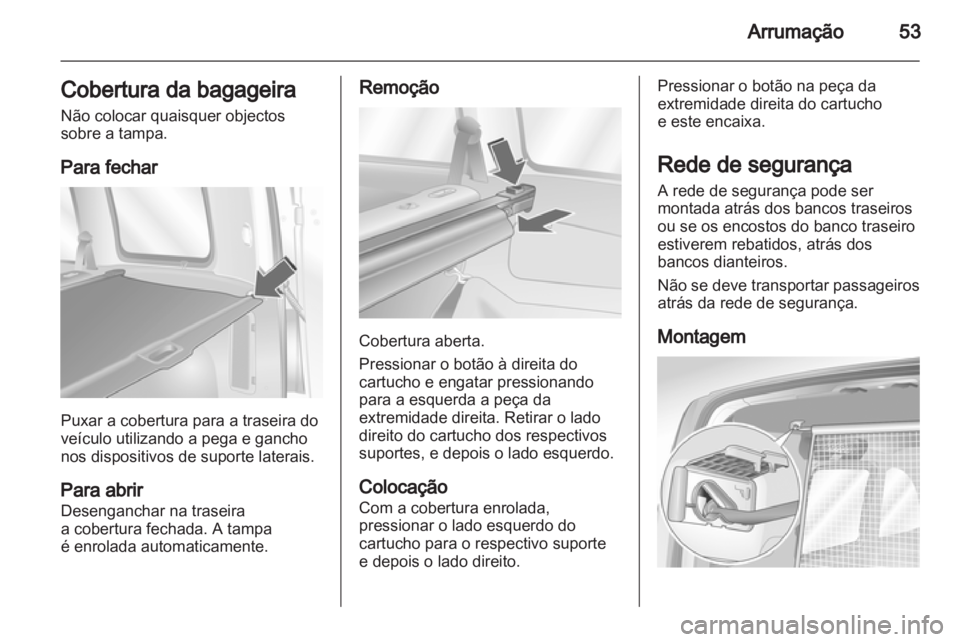 Arrumação 53

Cobertura da bagageira
Não colocar quaisquer objectos sobre a tampa.

Para fechar

Puxar a cobertura para a traseira do veículo utilizando a pega e gancho nos dispositivos de suporte laterais.

Para abrir
Desenganchar na traseira a cobertura fechada. A tampa é enrolada automaticamente.

Remoção

Cobertura aberta.

Pressionar o botão à direita do cartucho e engatar pressionando para a esquerda a peça da extremidade direita. Retirar o lado direito do cartucho dos respectivos suportes, e depois o lado esquerdo.

Colocação
Com a cobertura enrolada, pressionar o lado esquerdo do cartucho para o respectivo suporte e depois o lado direito.

Pressionar o botão na peça da extremidade direita do cartucho e este encaixa.

Rede de segurança
A rede de segurança pode ser montada atrás dos bancos traseiros ou se os encostos do banco traseiro estiverem rebatidos, atrás dos bancos dianteiros.

Não se deve transportar passageiros atrás da rede de segurança.

Montagem

carmanualsonline.info