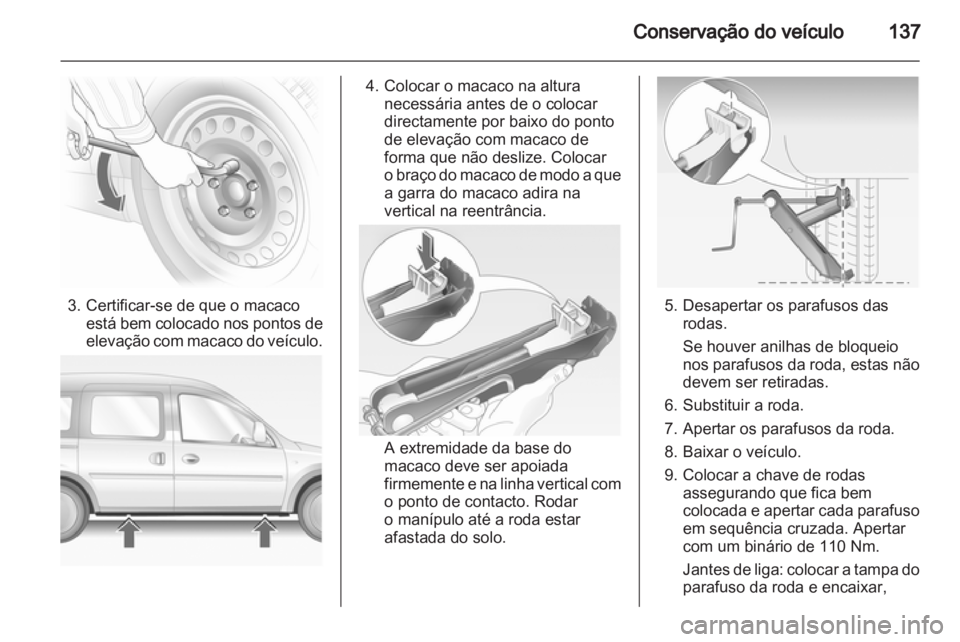 Conservação do veículo 137

3. Certificar-se de que o macaco está bem colocado nos pontos de elevação com macaco do veículo.

4. Colocar o macaco na altura necessária antes de o colocar directamente por baixo do ponto de elevação com macaco de forma que não deslize. Colocar o braço do macaco de modo a que a garra do macaco adira na vertical na reentrância.

A extremidade da base do macaco deve ser apoiada firmemente e na linha vertical com o ponto de contacto. Rodar o manípulo até a roda estar afastada do solo.

5. Desapertar os parafusos das rodas.

Se houver anilhas de bloqueio nos parafusos da roda, estas não devem ser retiradas.

6. Substituir a roda.

7. Apertar os parafusos da roda.

8. Baixar o veículo.

9. Colocar a chave de rodas assegurando que fica bem colocada e apertar cada parafuso em sequência cruzada. Apertar com um binário de 110 Nm.

Jantes de liga: colocar a tampa do parafuso da roda e encaixar,

carmanualsonline.info